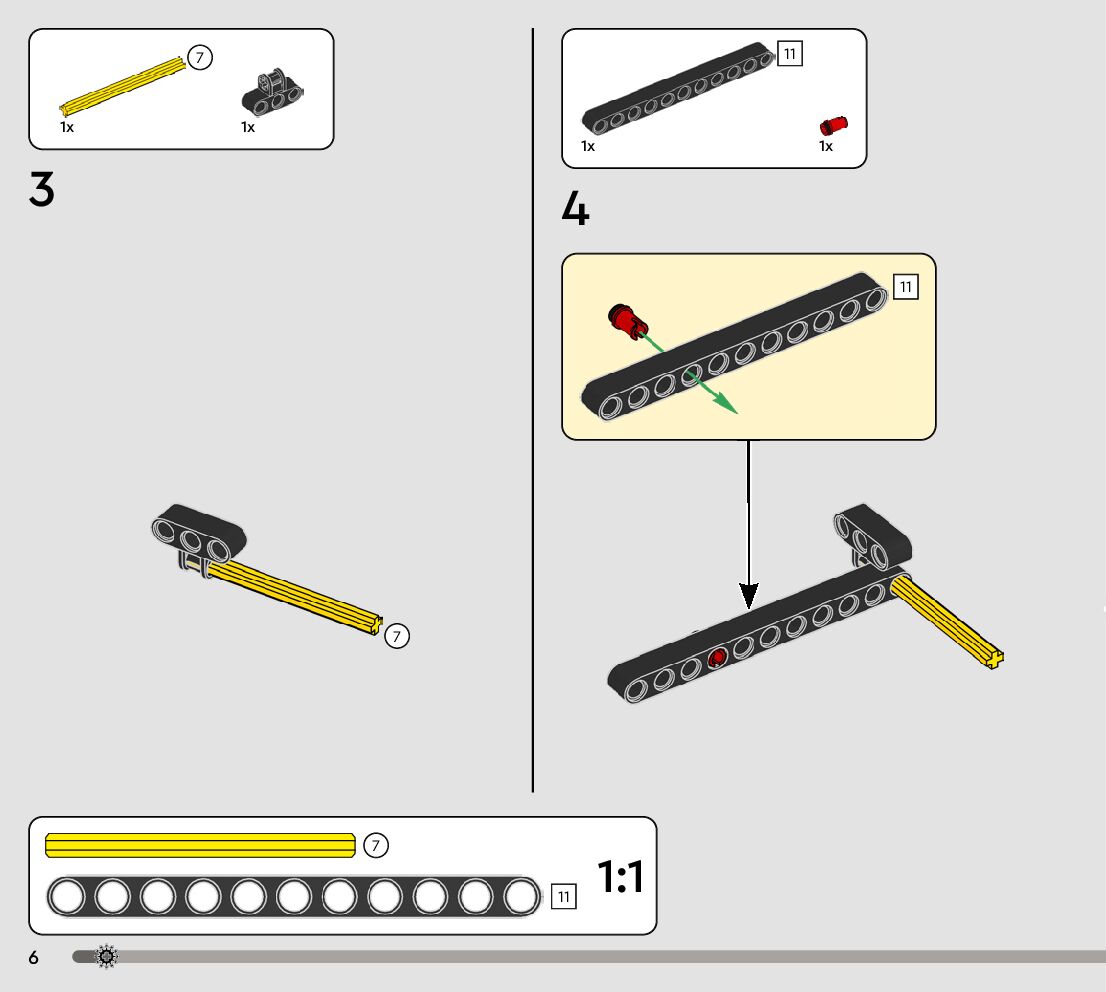 7
1x
1x

3

7

11
1x
1x

4

11

7
11
1:1

6