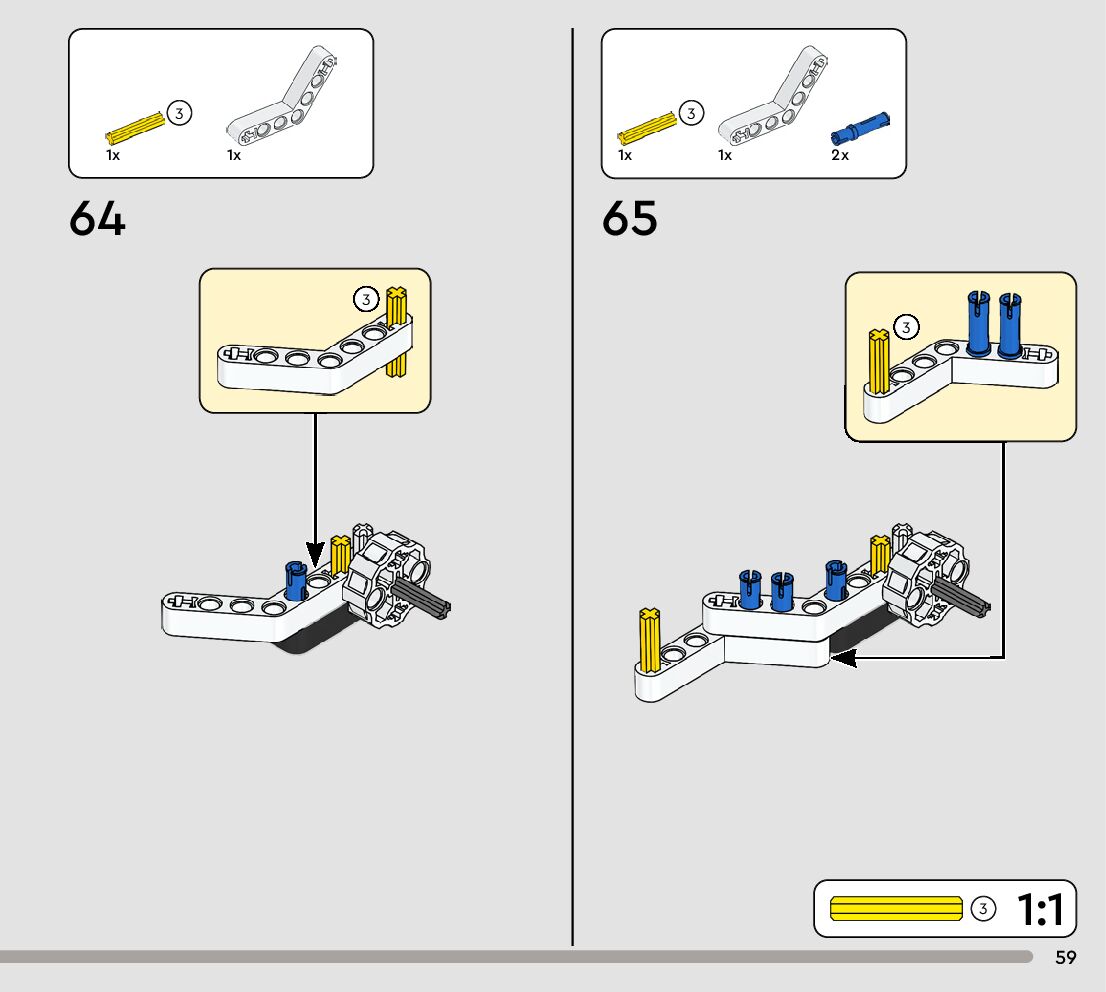 3
1x 1x

64

3

3
1x 1x 2x

65

3

3 1:1

59