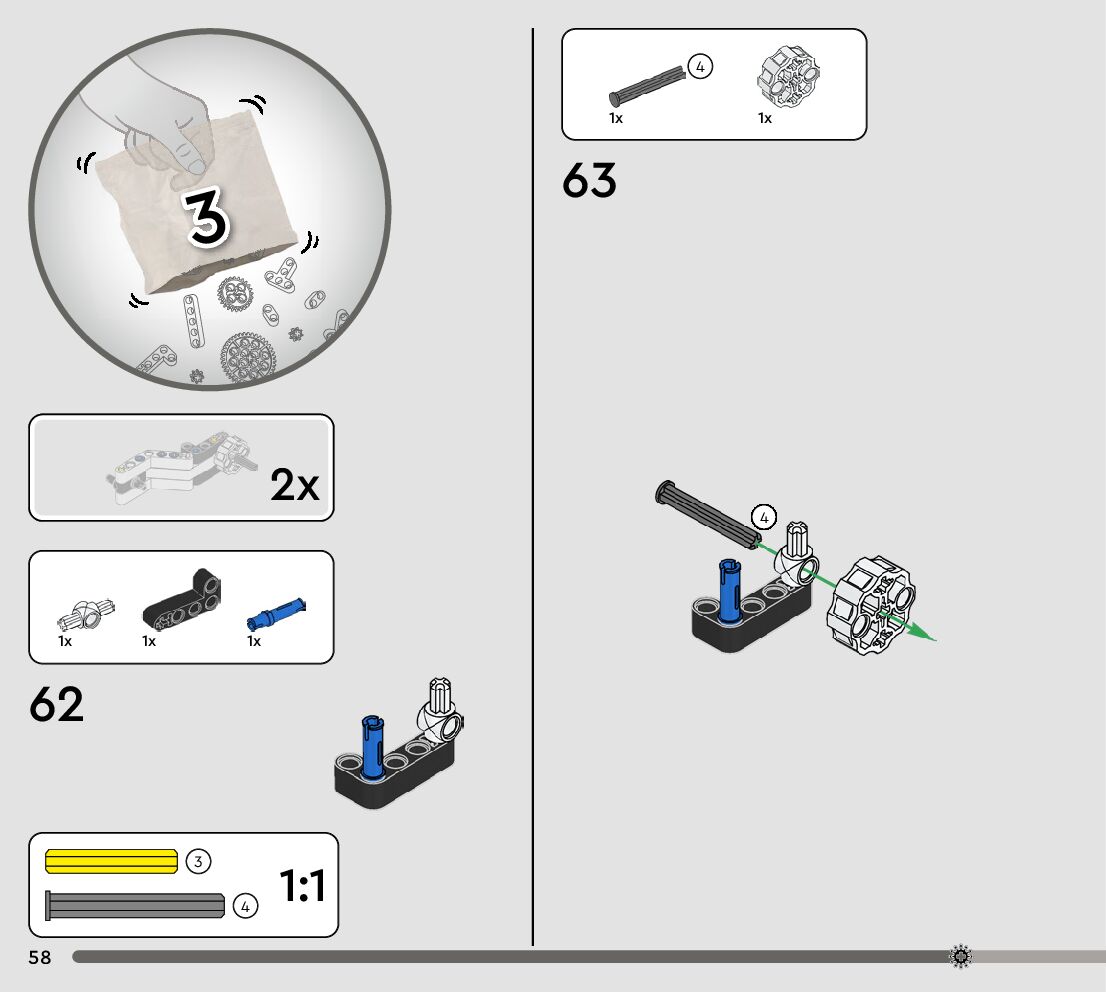 3

2x

1x
1x
1x

62

3
4
1:1

58

4
1x
1x

63

4