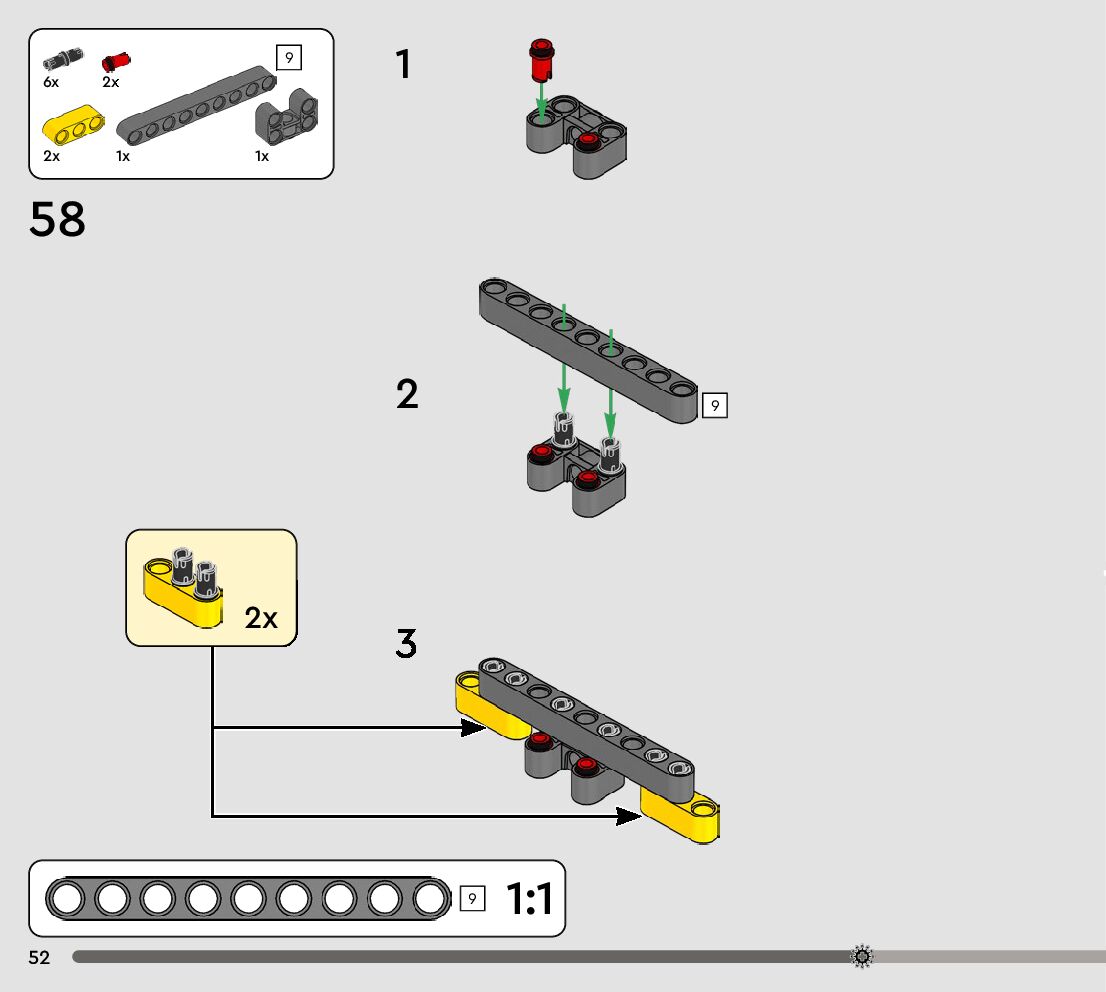 6x
2x
9
2x
1x
1x

58

1

2

9

2x

3

9
1:1

52