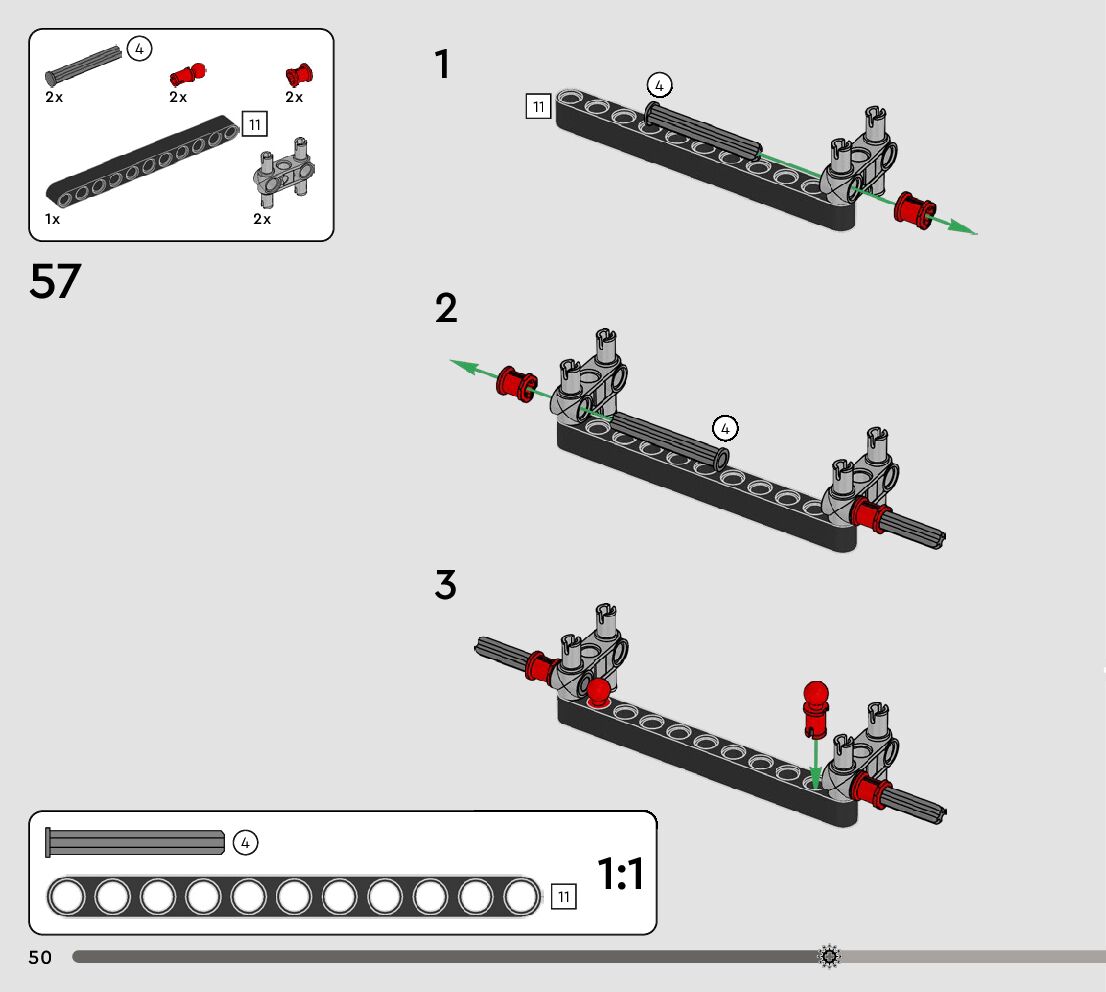 4
2x
2x
2x
11
1x
2x

57

1
11
4

2
4

3

4
11
1:1

50