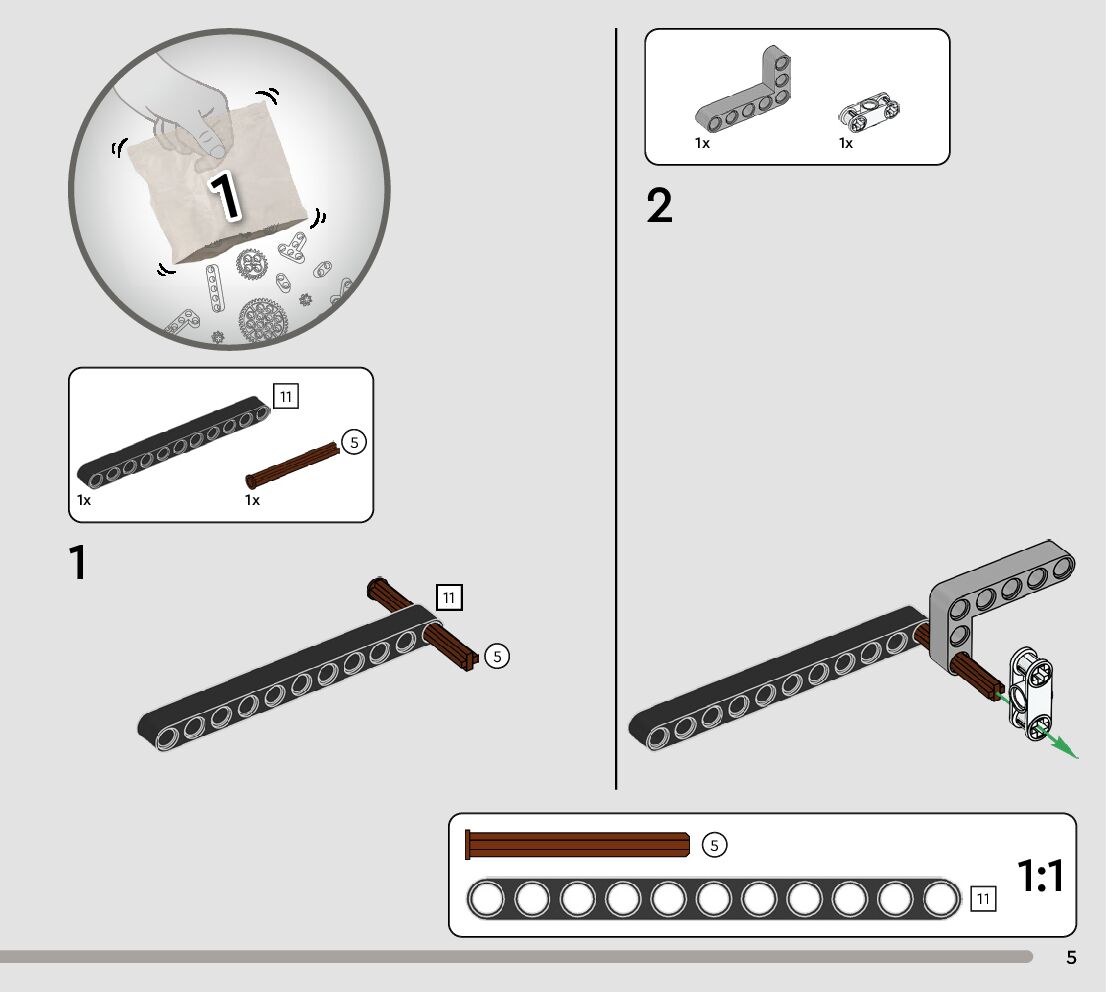 1

11

5

1x

1x

1

11

5

1x

1x

2

5

11

1:1

5