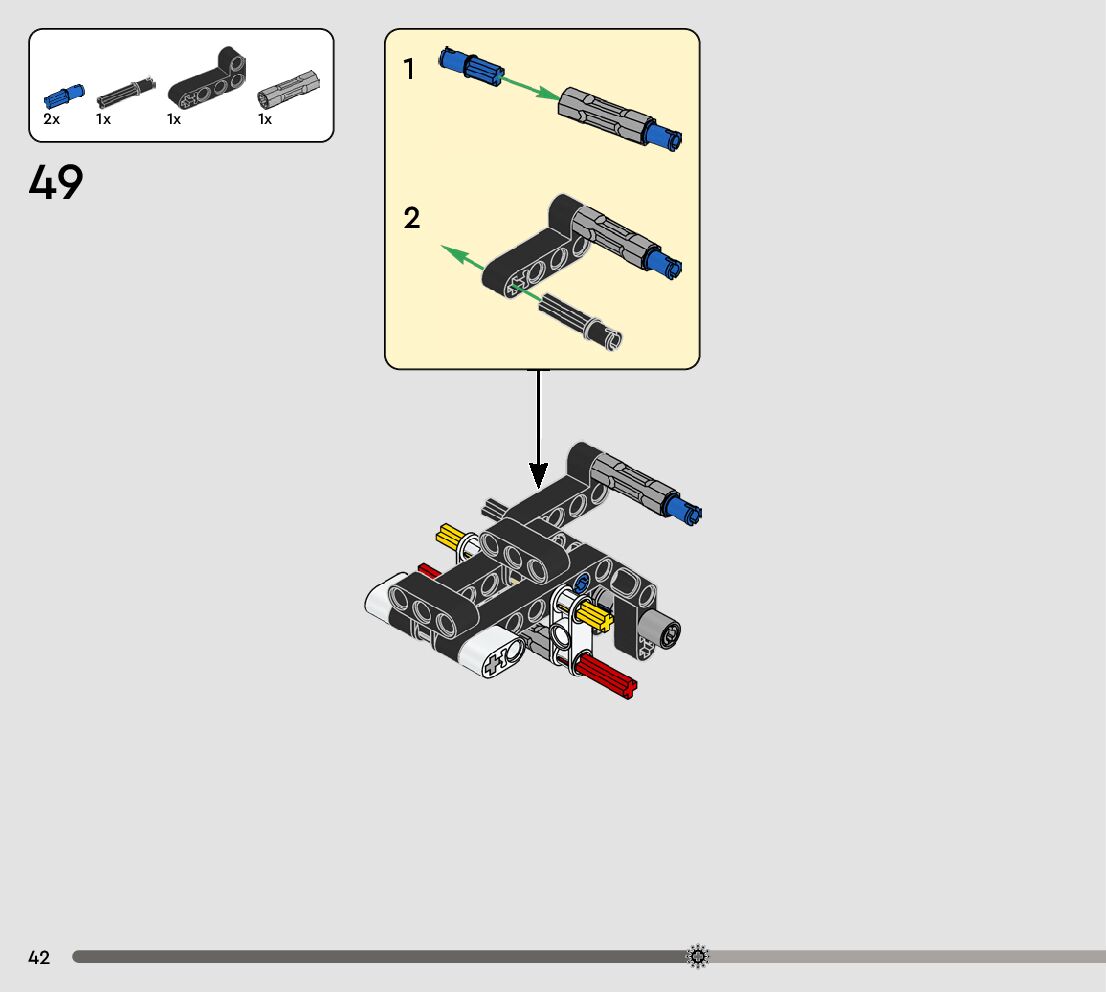 2x
1x
1x
1x

49

1

2

42