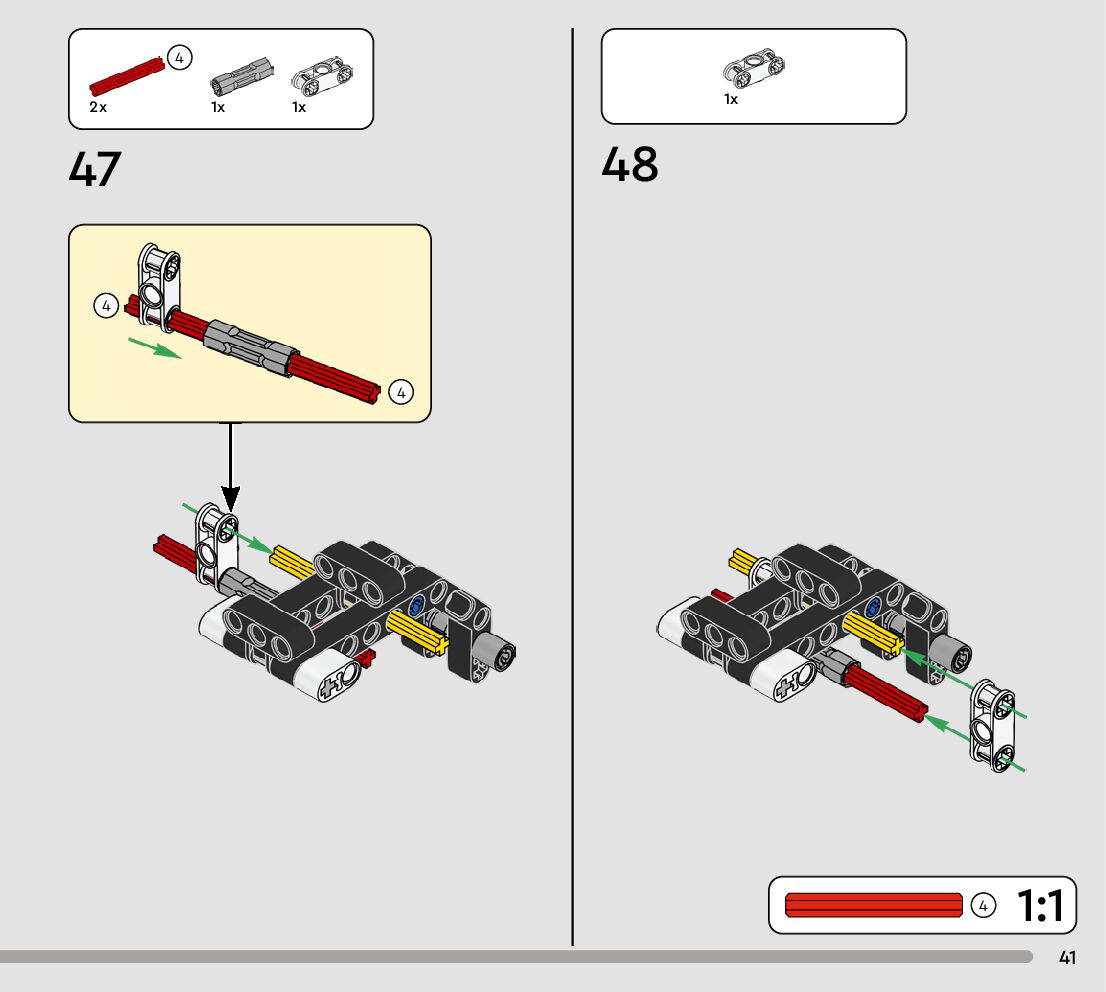 4
2x 1x 1x

47

4

4

1x

48

4 1:1

41