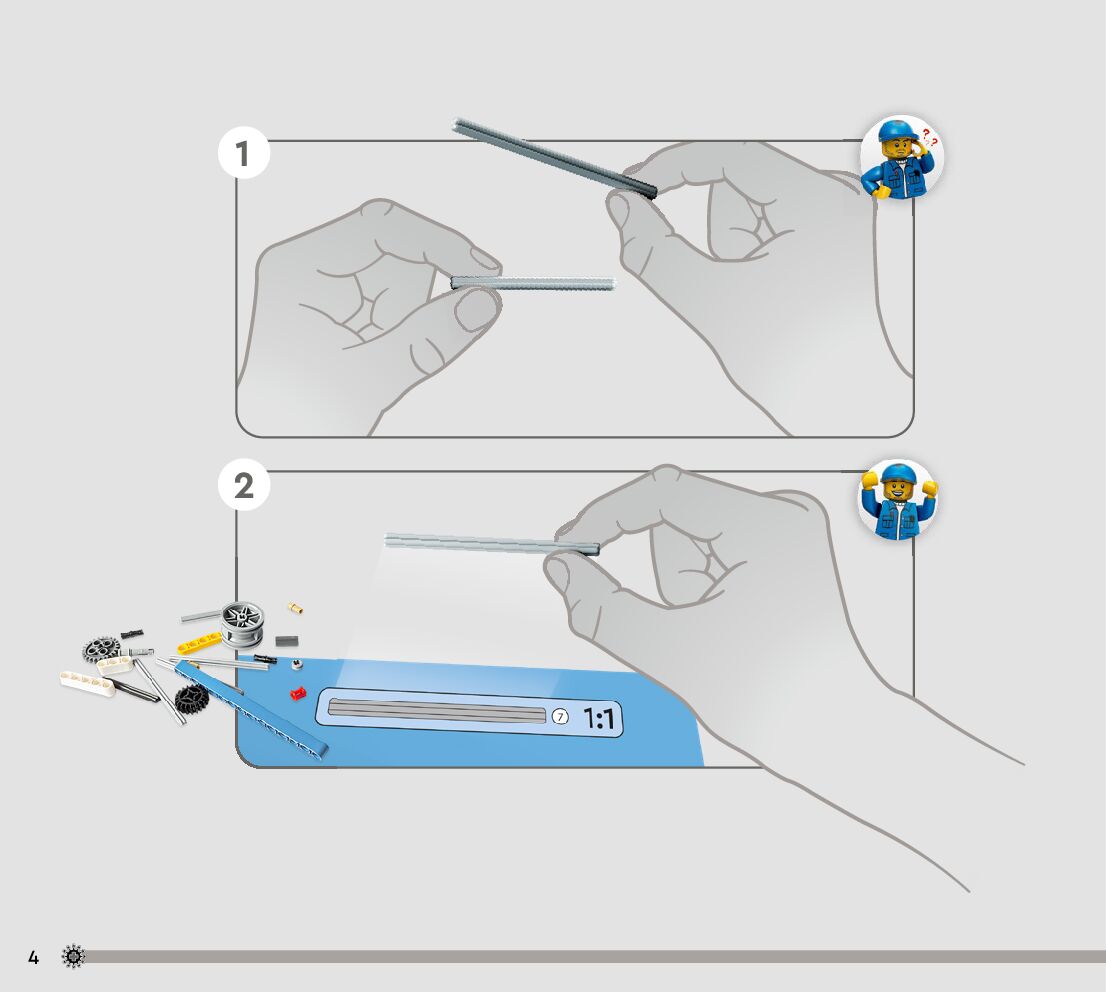 1

?
?

2

7 1:1

4