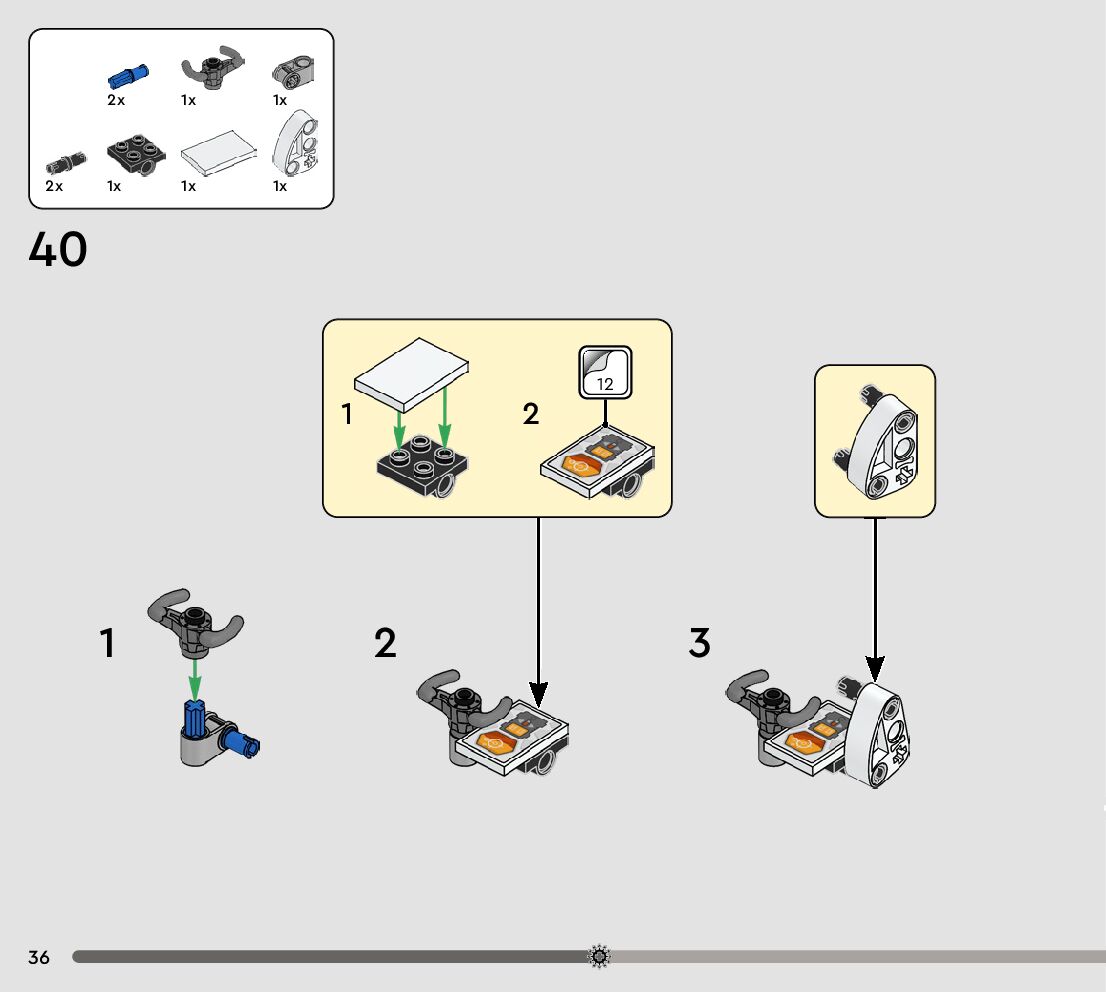 2x 1x 1x

2x 1x 1x 1x

40

1

2

12

1

2

3

36