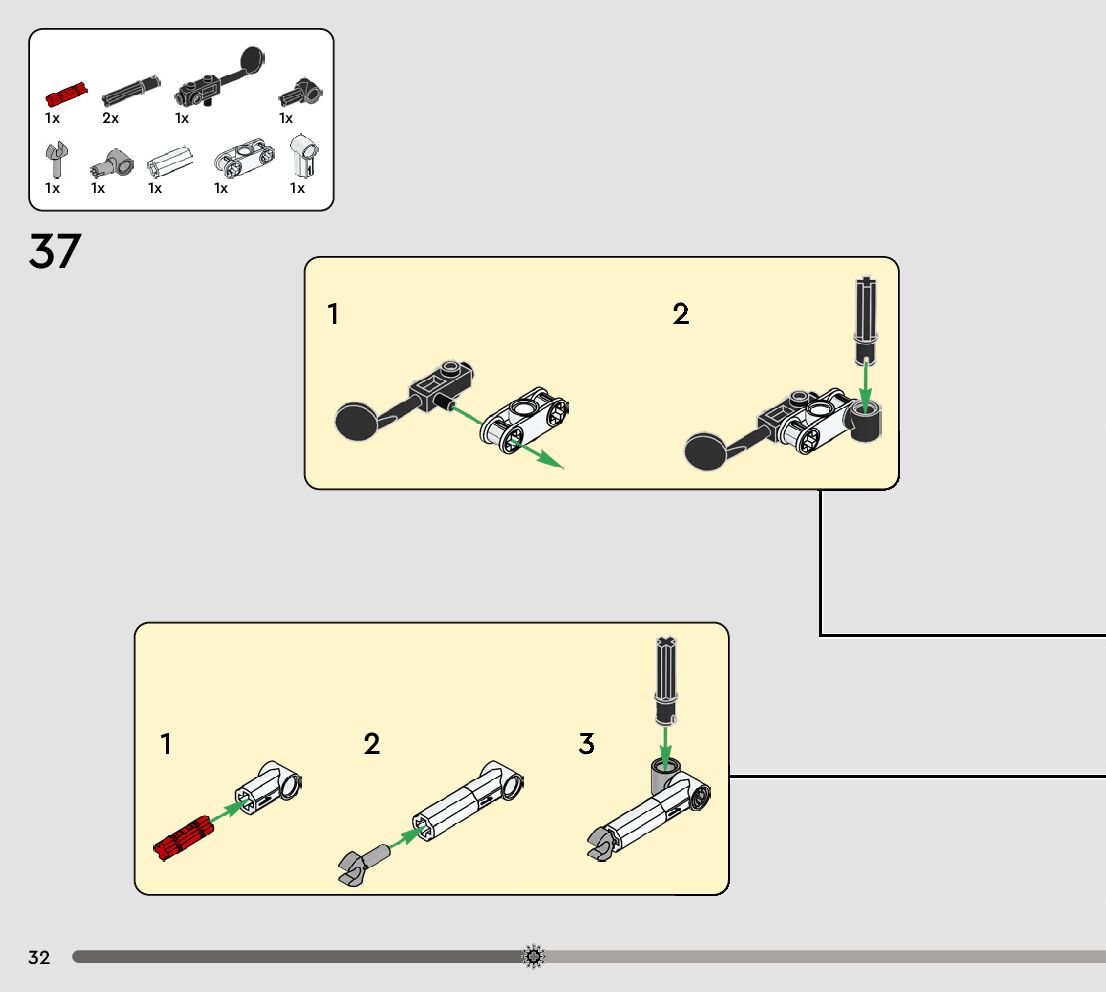 1x 2x 1x 1x
1x 1x 1x 1x 1x

37

1

2

1

2

3

32