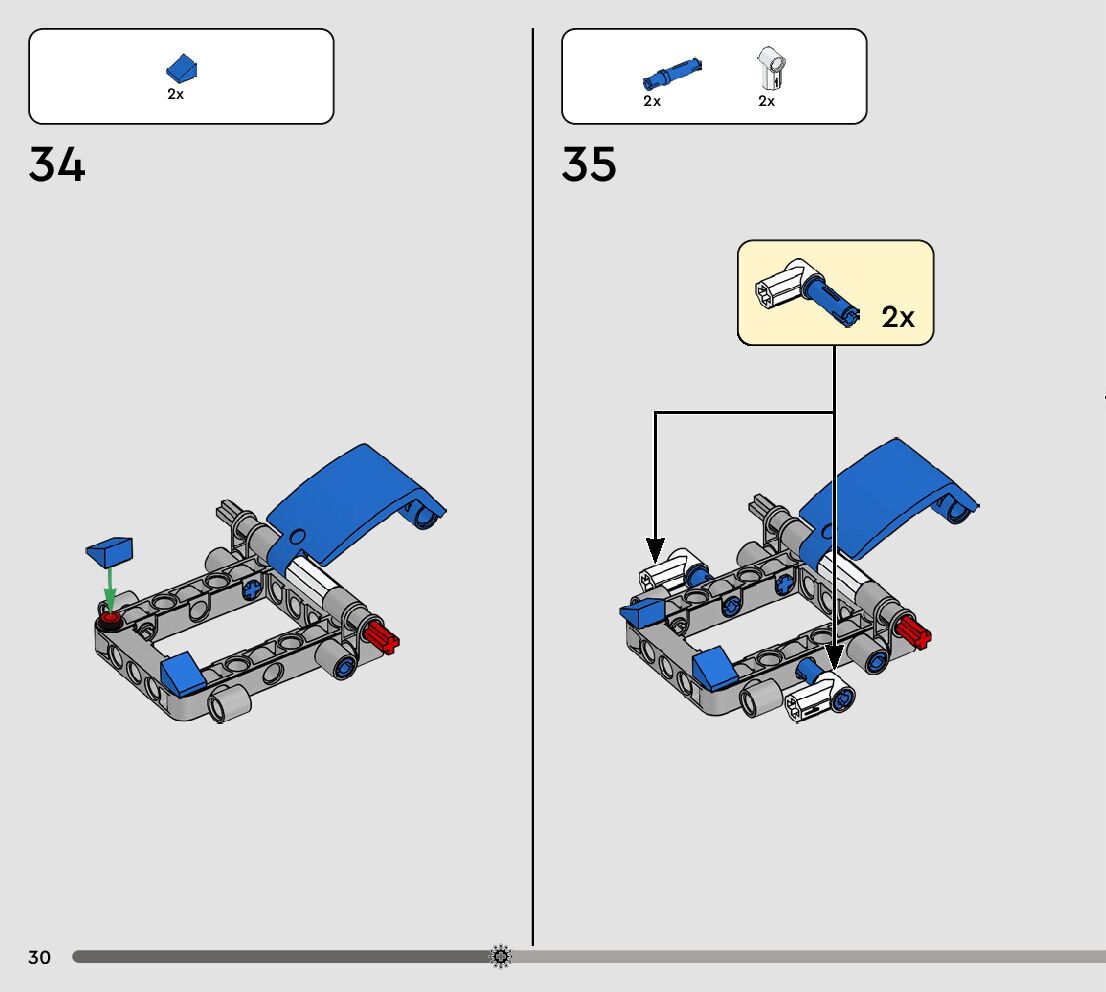 2x

34

2x 2x

35

2x

30