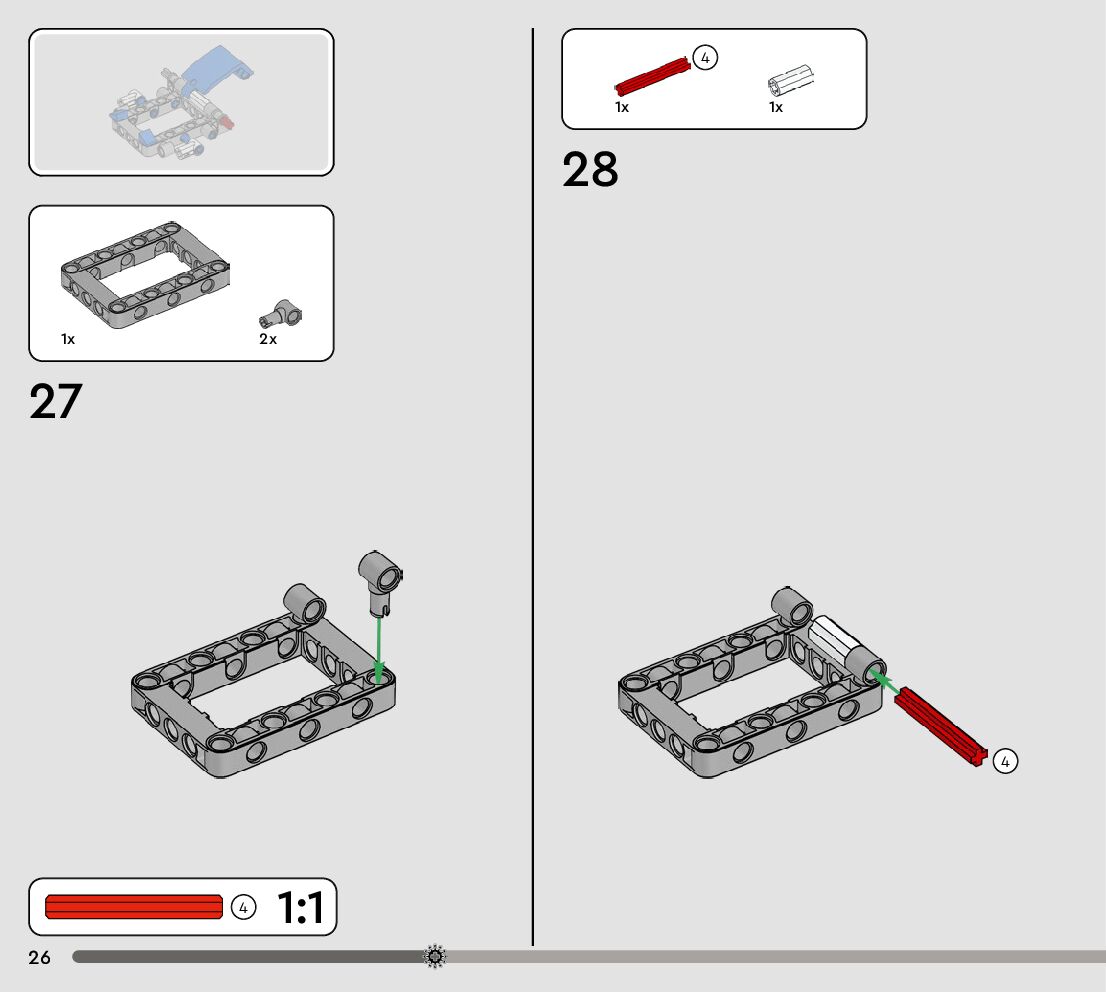 1x

2x

27

4

1:1

26

4

1x

1x

28

4