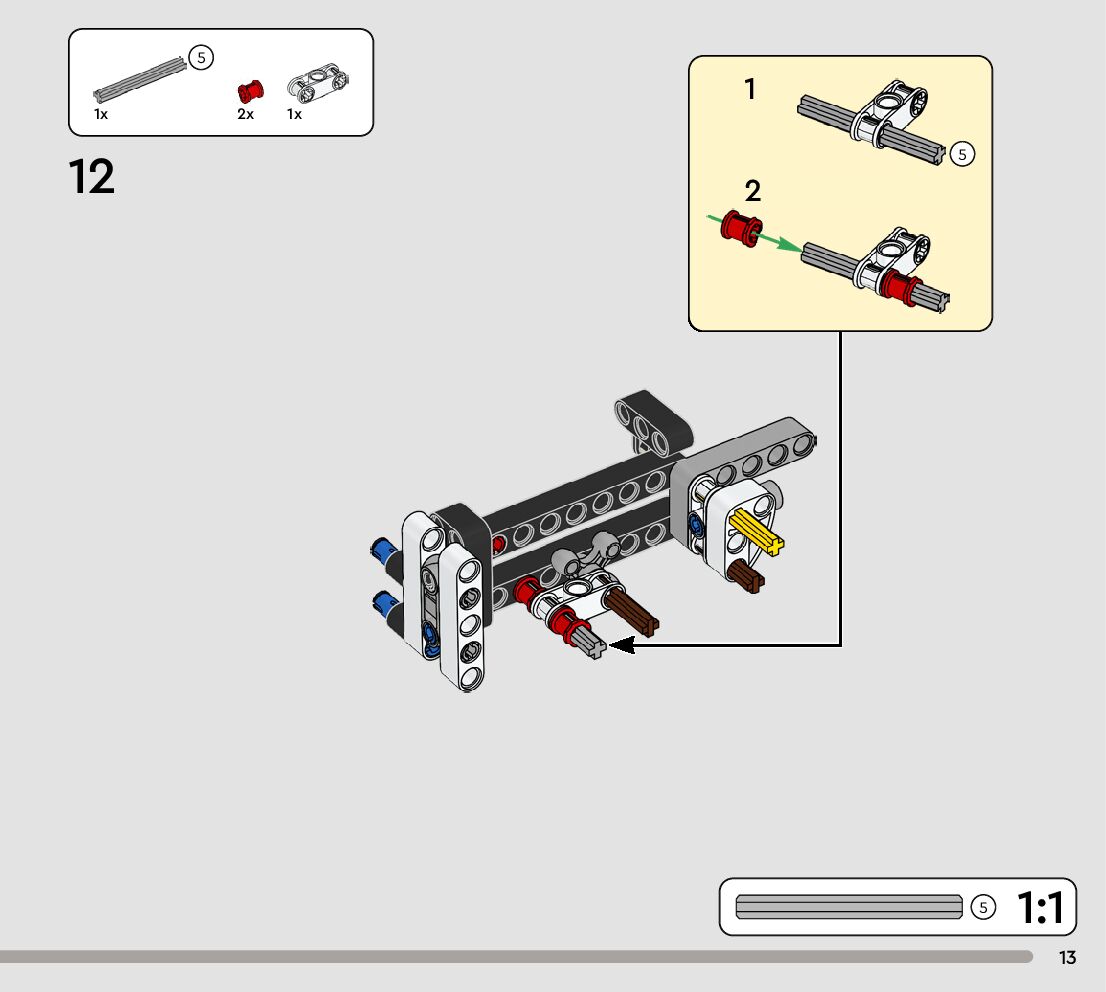 5
1x 2x 1x

12

1
5

2

5 1:1

13