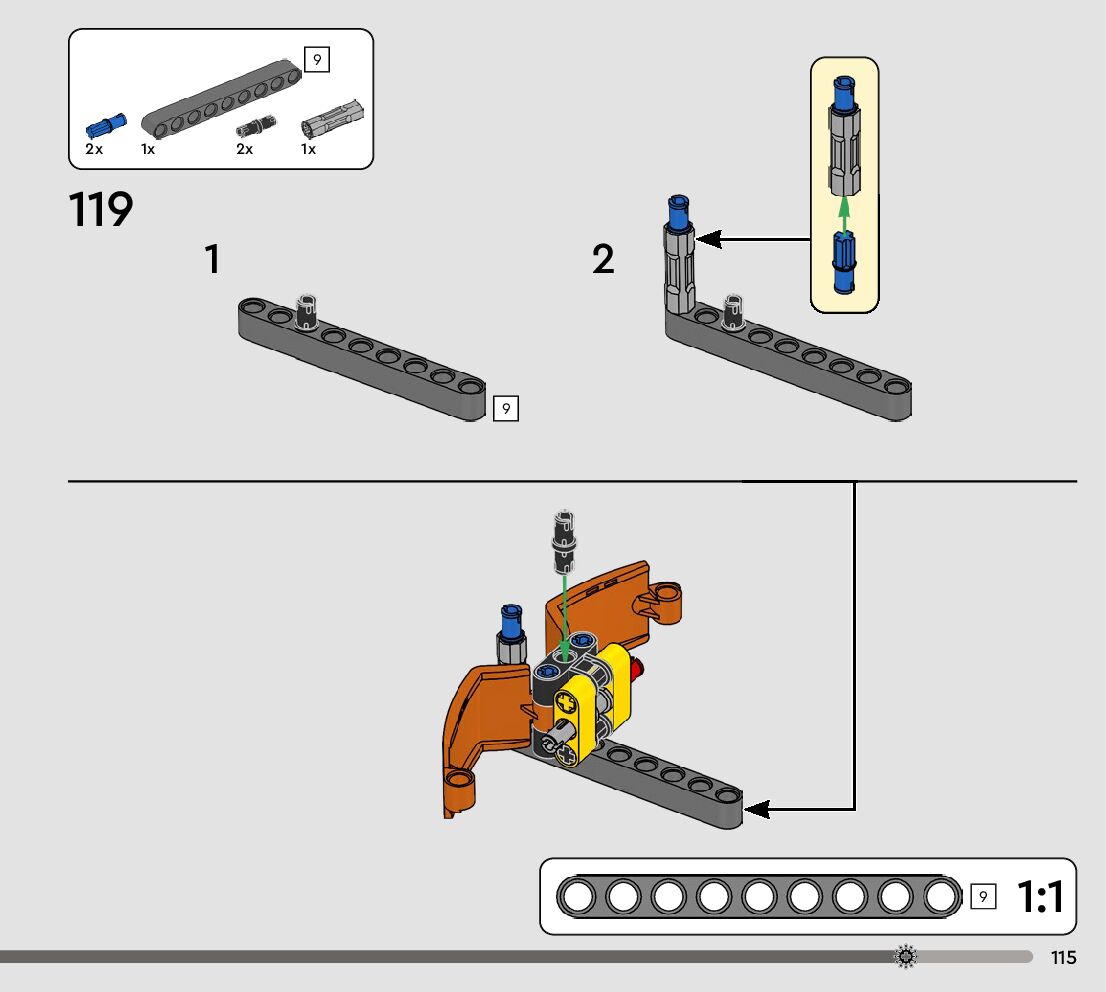 9

2x 1x 2x 1x

119

1

9

2

9 1:1

115