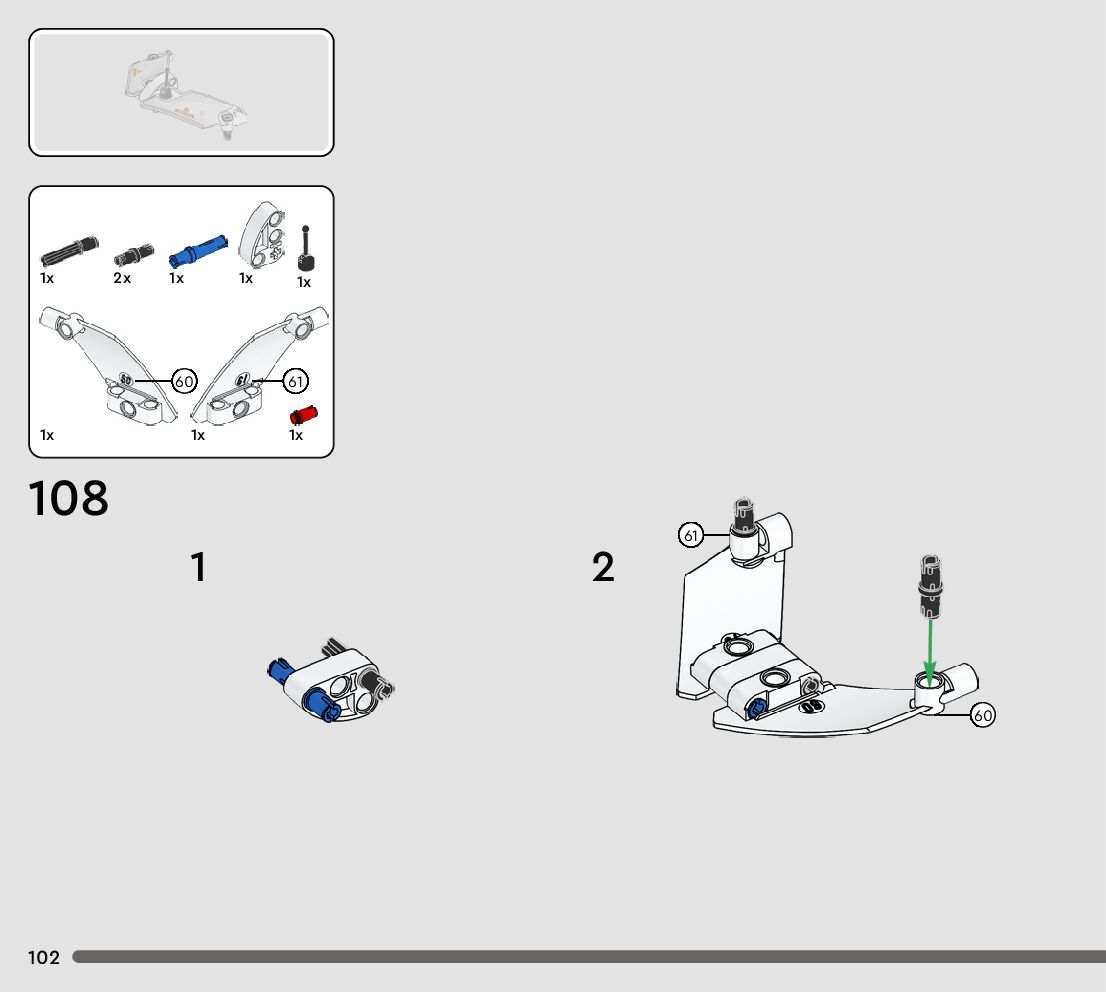 1x
2x
1x
1x
1x

60
60
61
61

1x
1x
1x

108

1

2

61

60

102