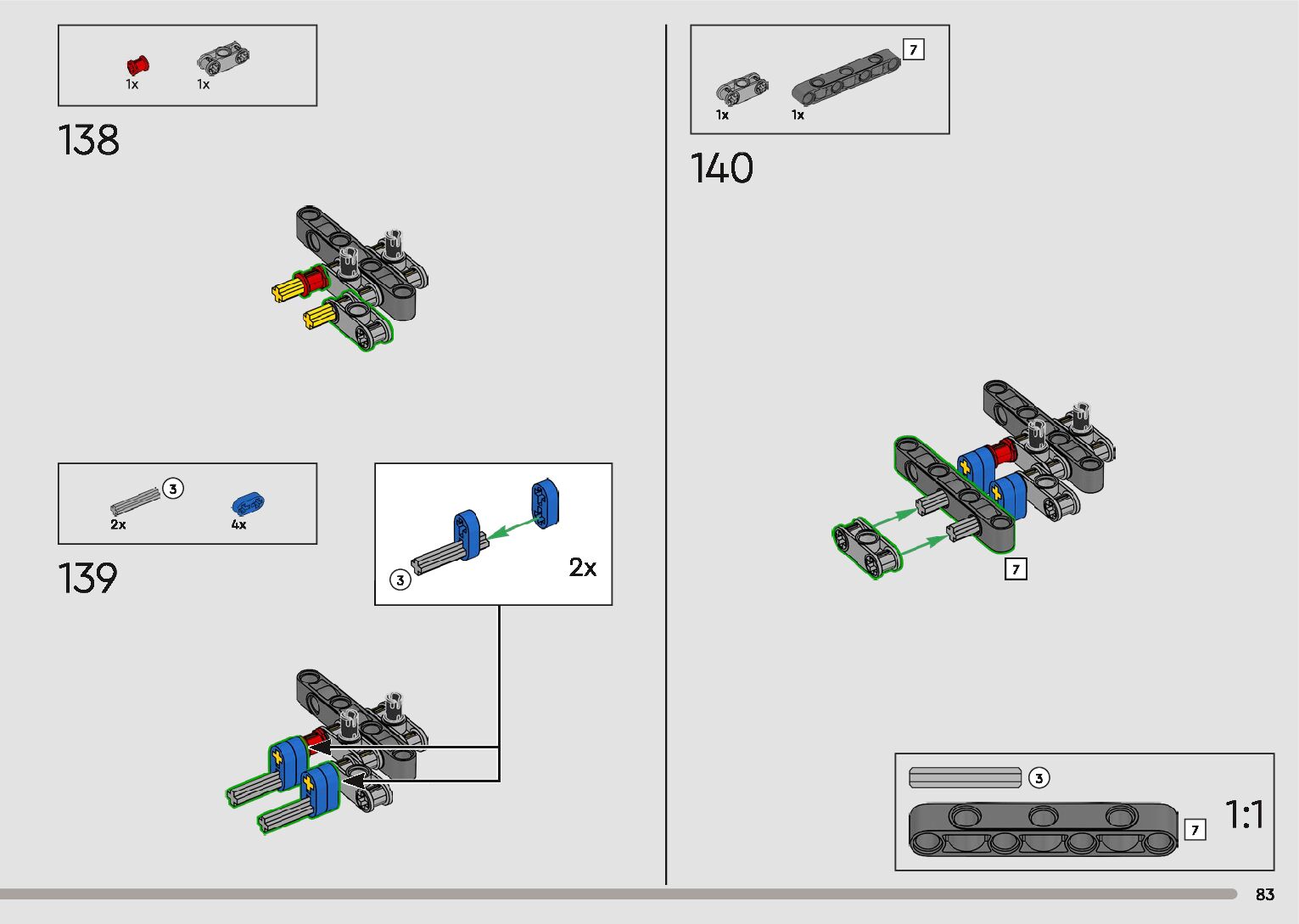 1x 1x

138

3
2x 4x

139

3
2x

7
1x 1x

140

7

3
7
1:1

83