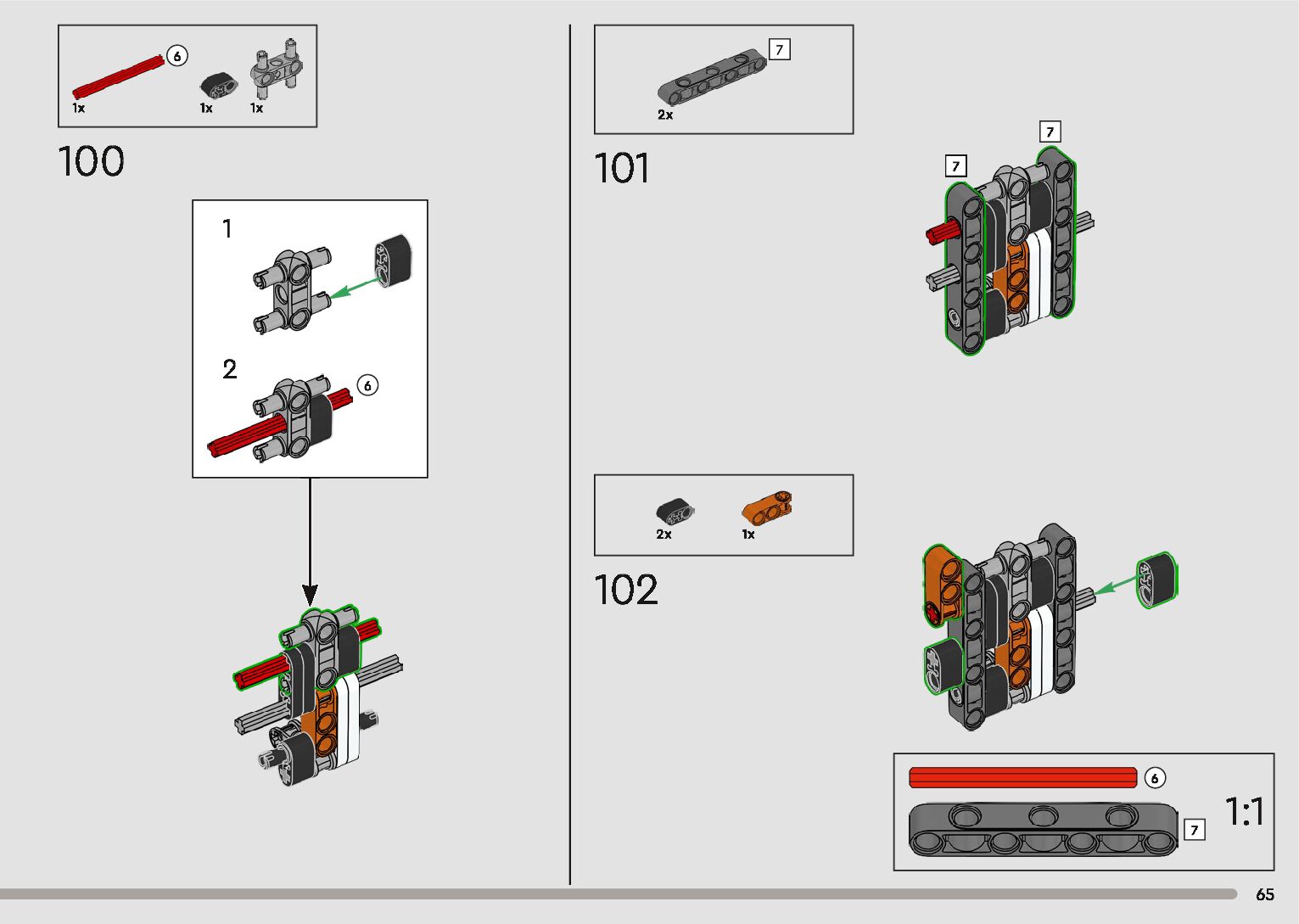 6
1x 1x 1x

100

1

2

6

7

2x

101

7

7

2x 1x

102

6

7

1:1

65