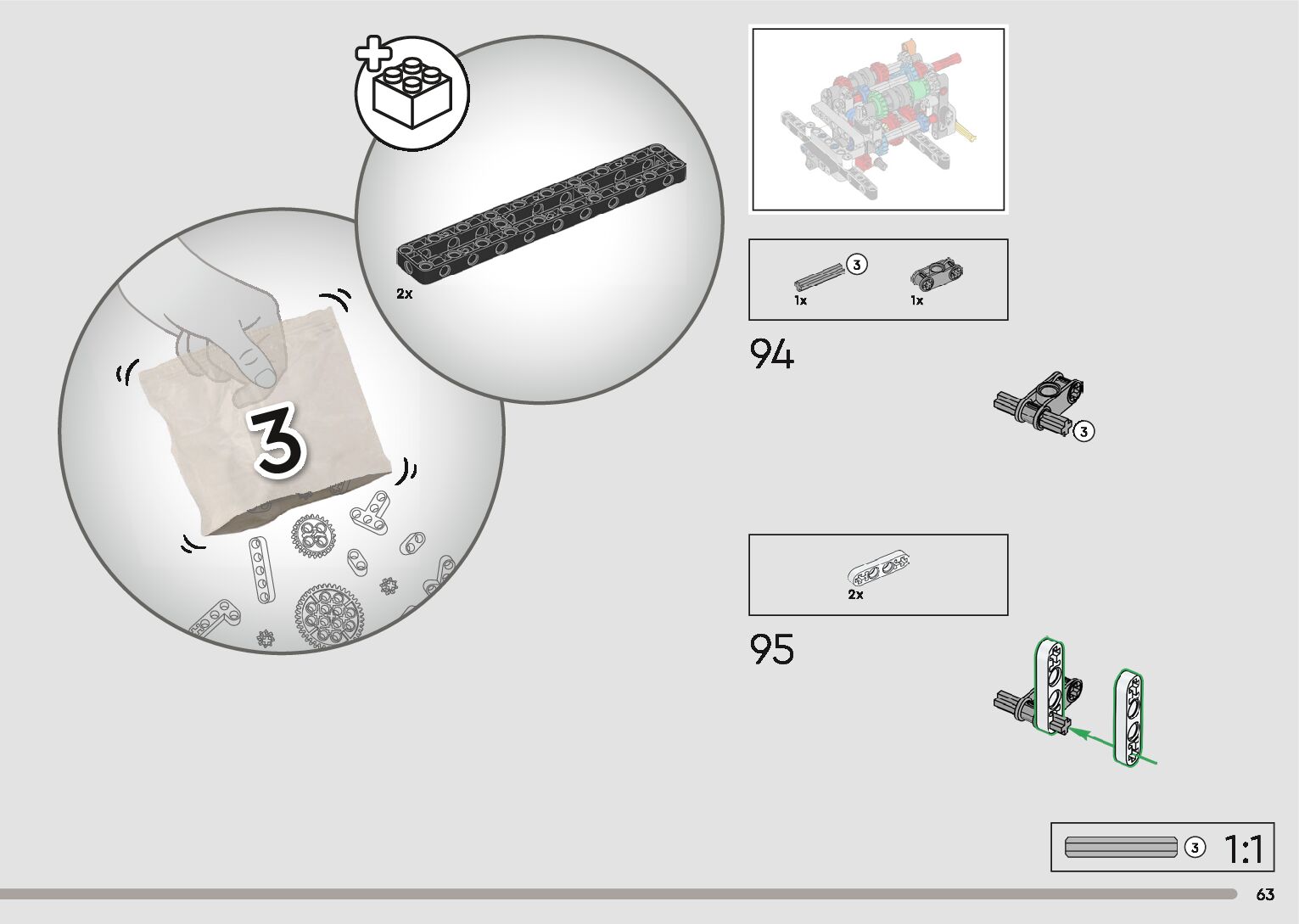 3

2x

3
1x
1x

94

3

2x

95

3 1:1

63