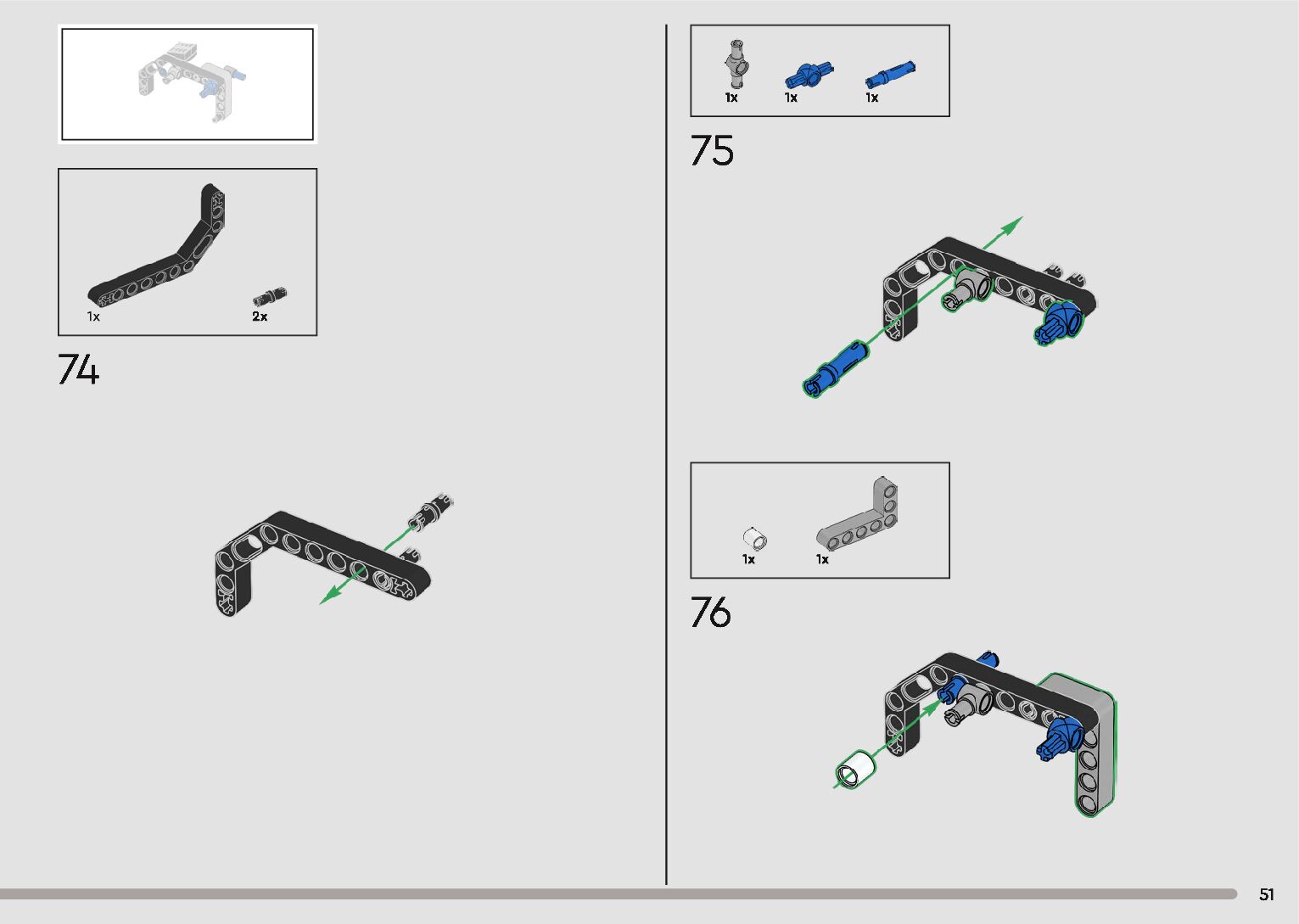 1x

2x

74

1x 1x 1x

75

1x 1x

76

51