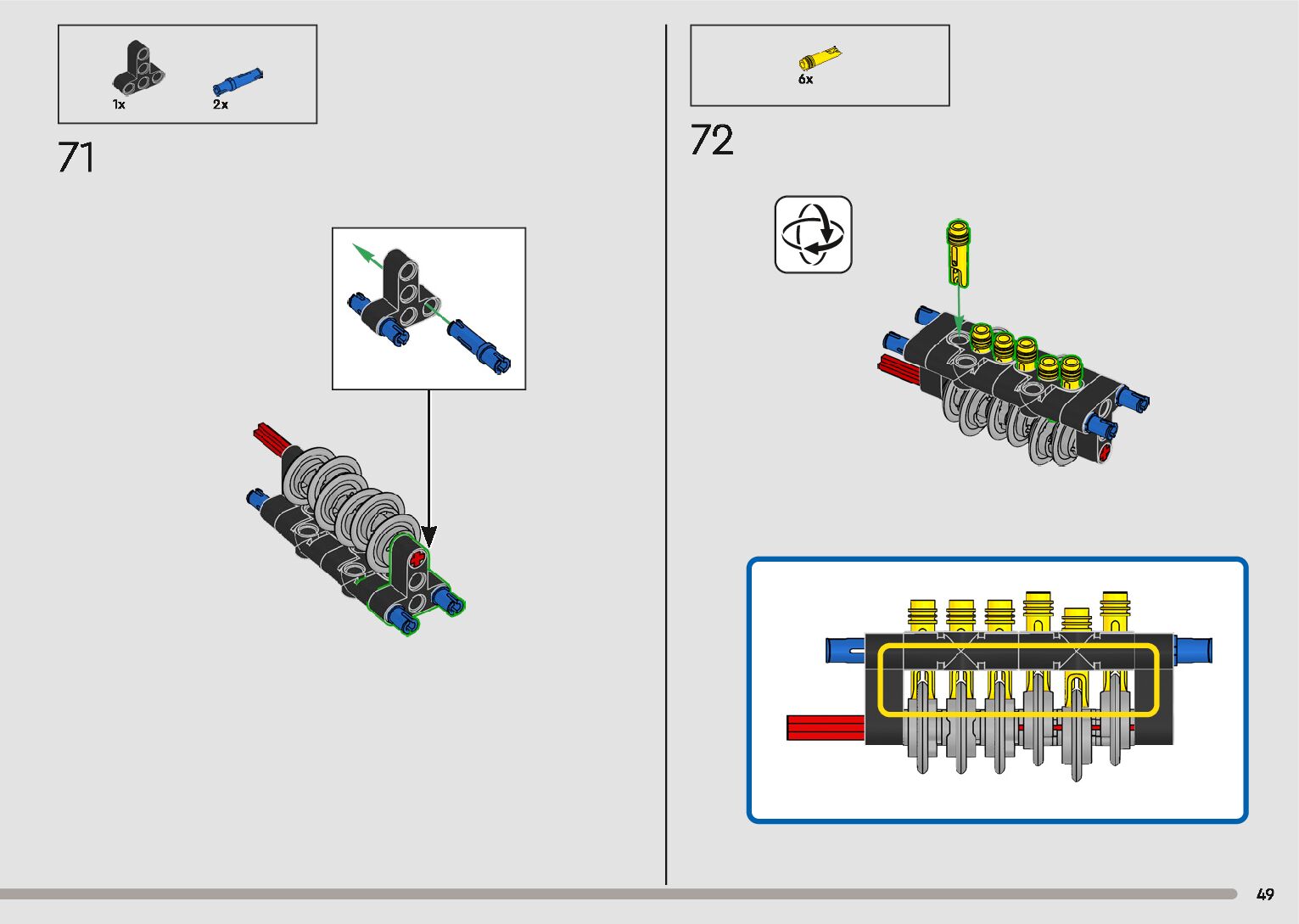 1x 2x

71

6x

72

49