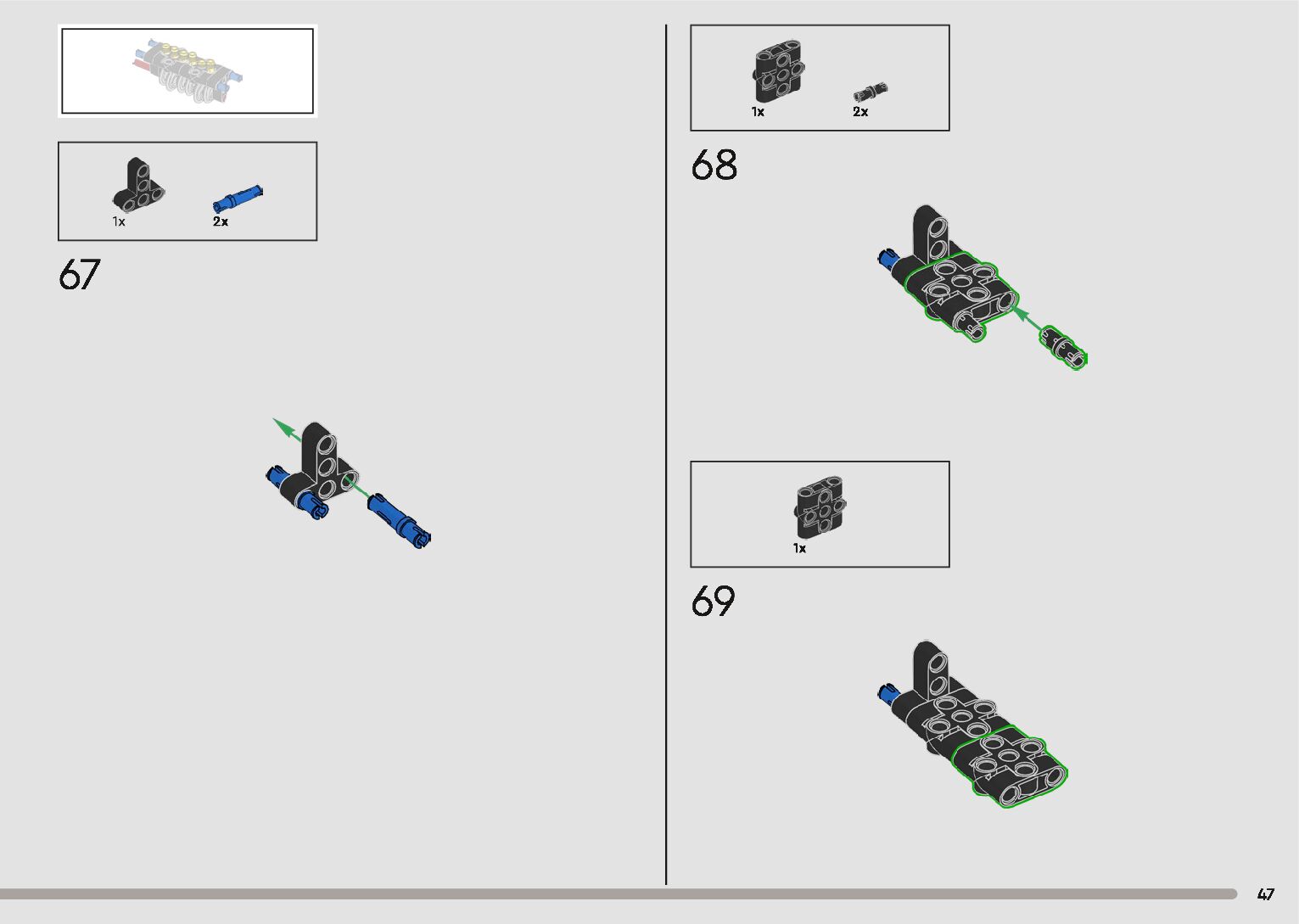 1x
2x

67

1x
2x

68

1x

69

47