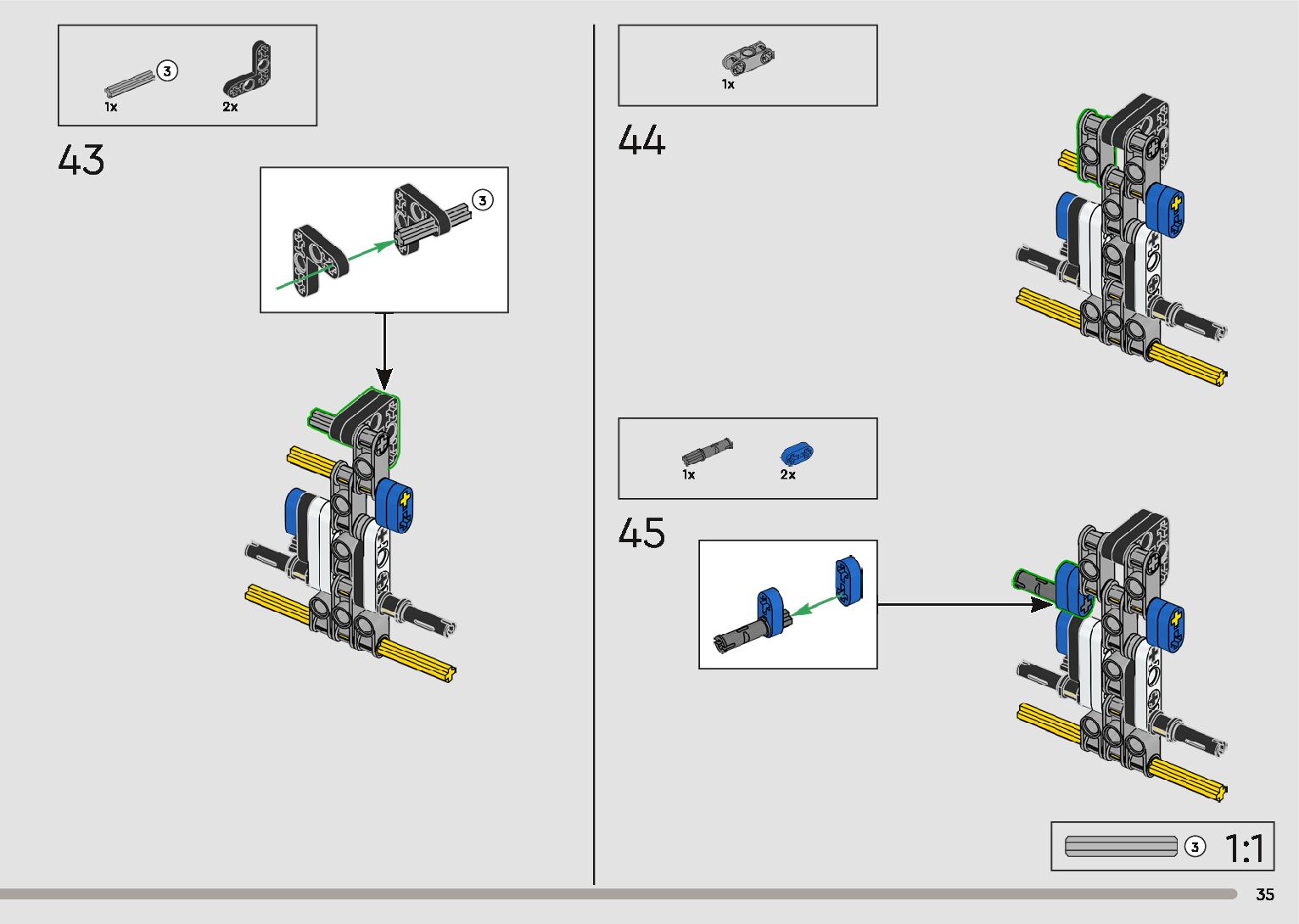 3
1x
2x

43

3

1x

44

1x
2x

45

3
1:1

35