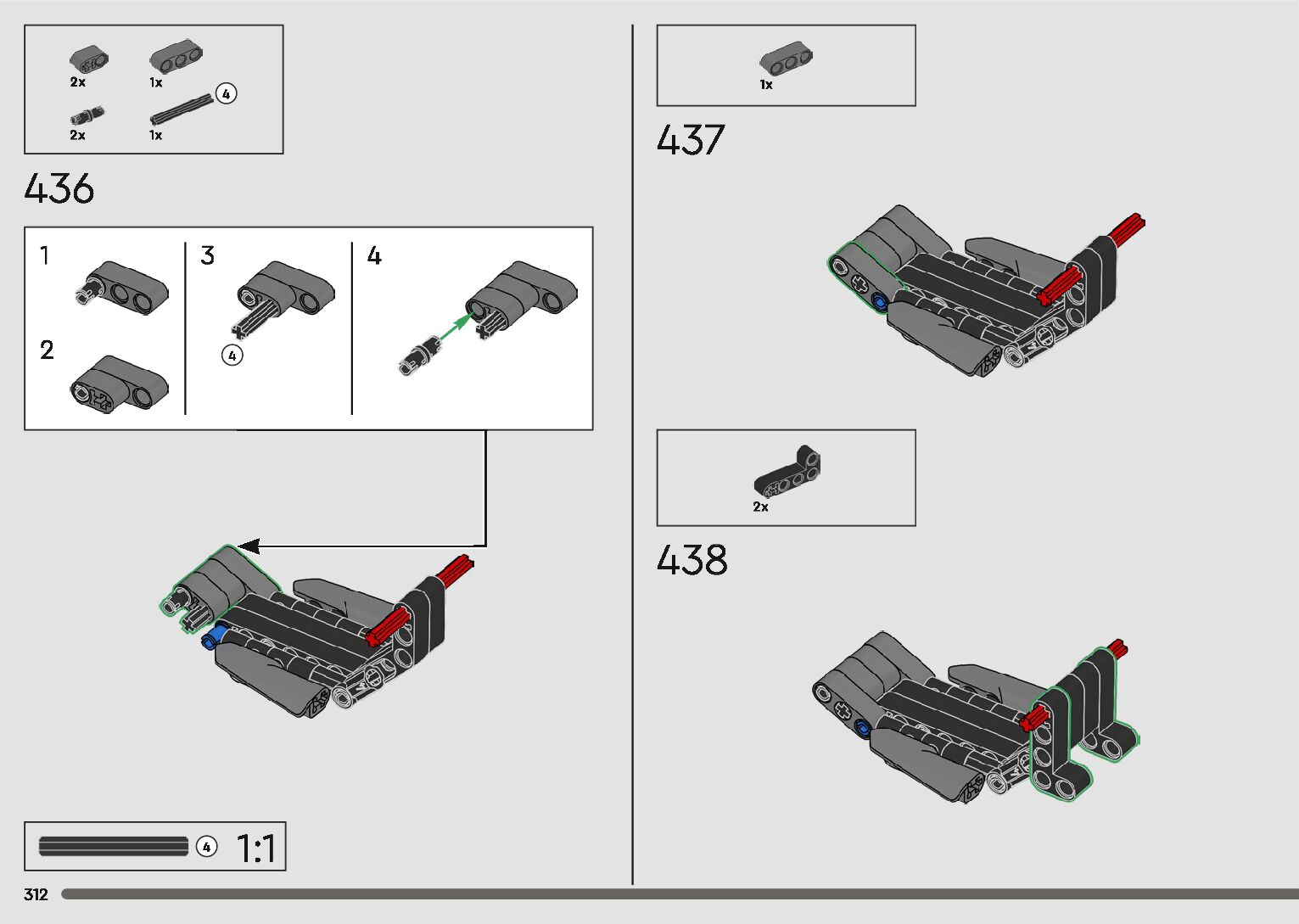 2x
1x
4
2x
1x

436

1
2
3
4
4

4
1:1

312

1x

437

2x

438