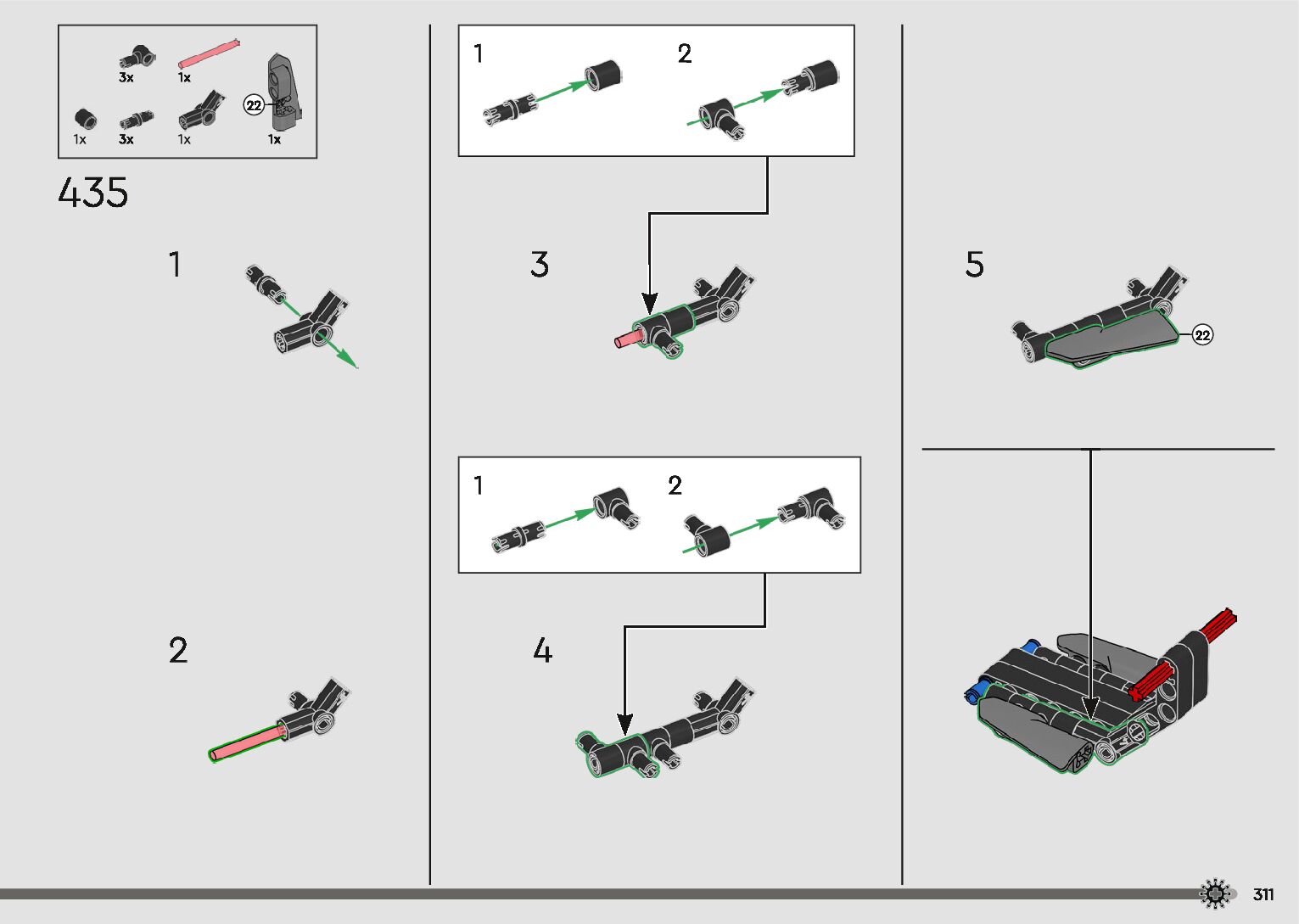 3x 1x
22
1x 3x 1x 1x

435

1

2

1 2

3

1 2

4

5

22

311