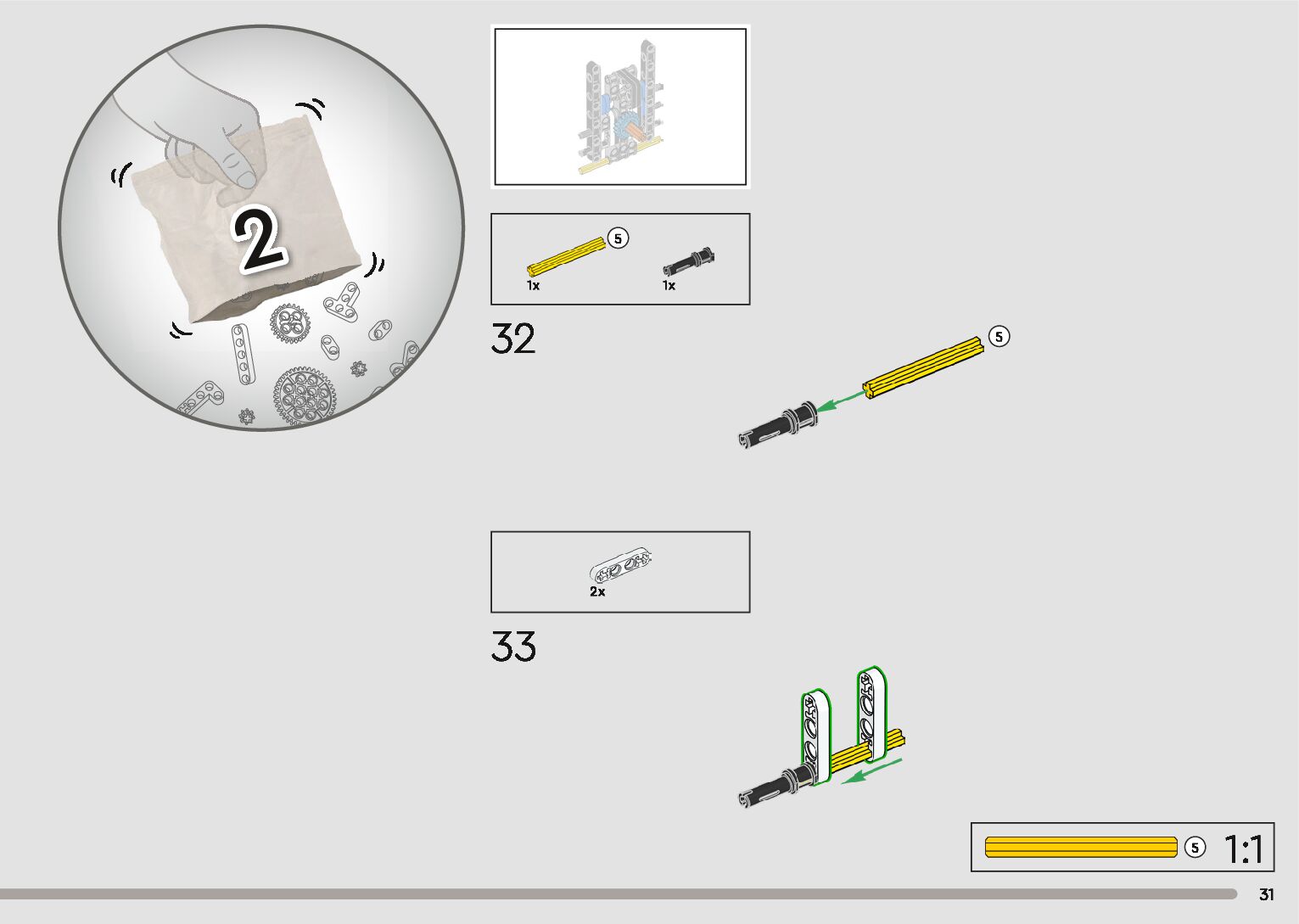 2

5
1x
1x

32

5

2x

33

5 1:1

31