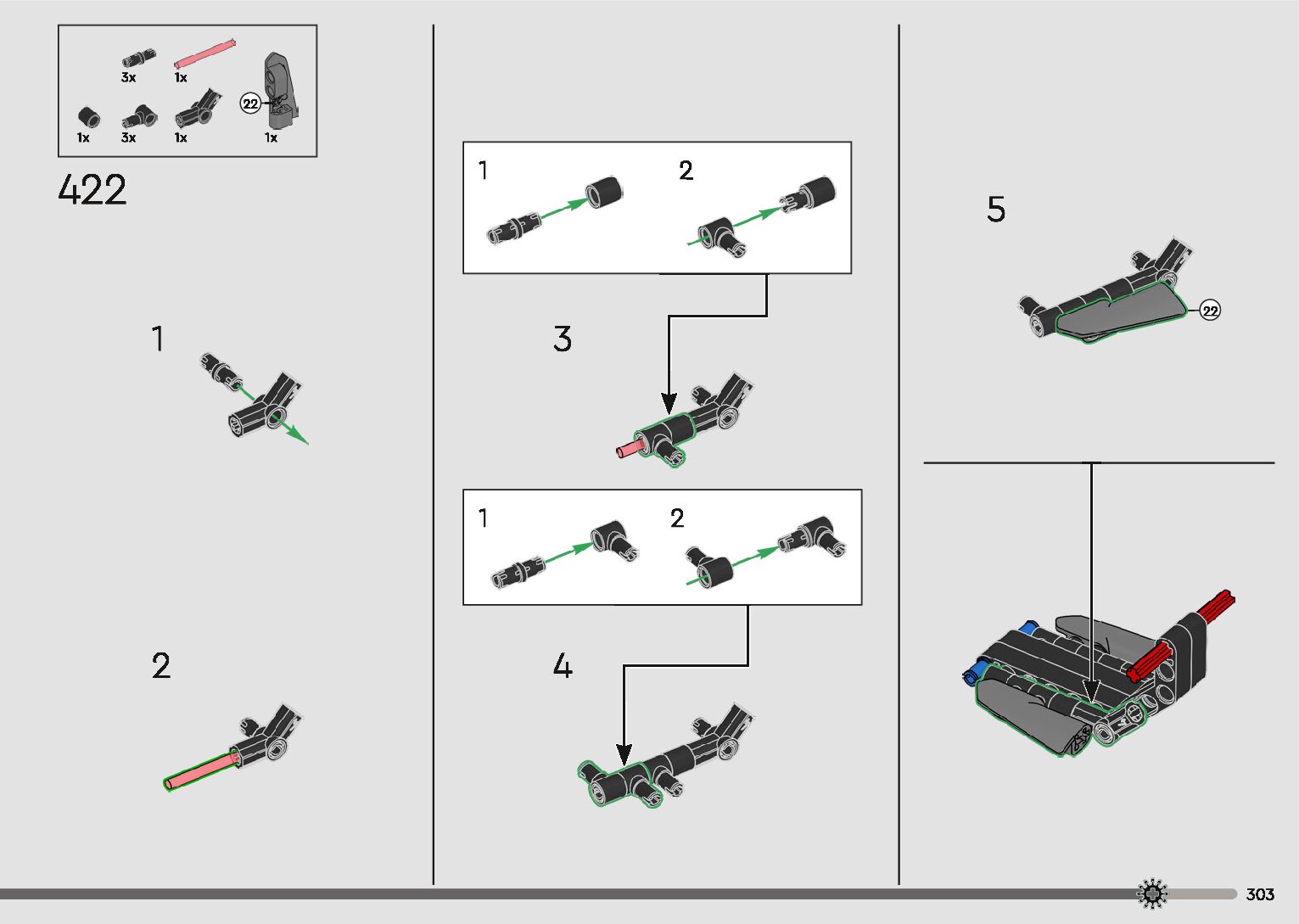 3x 1x
22
1x 3x 1x 1x

422

1

2

1 2

3

1 2

4

5

22

303