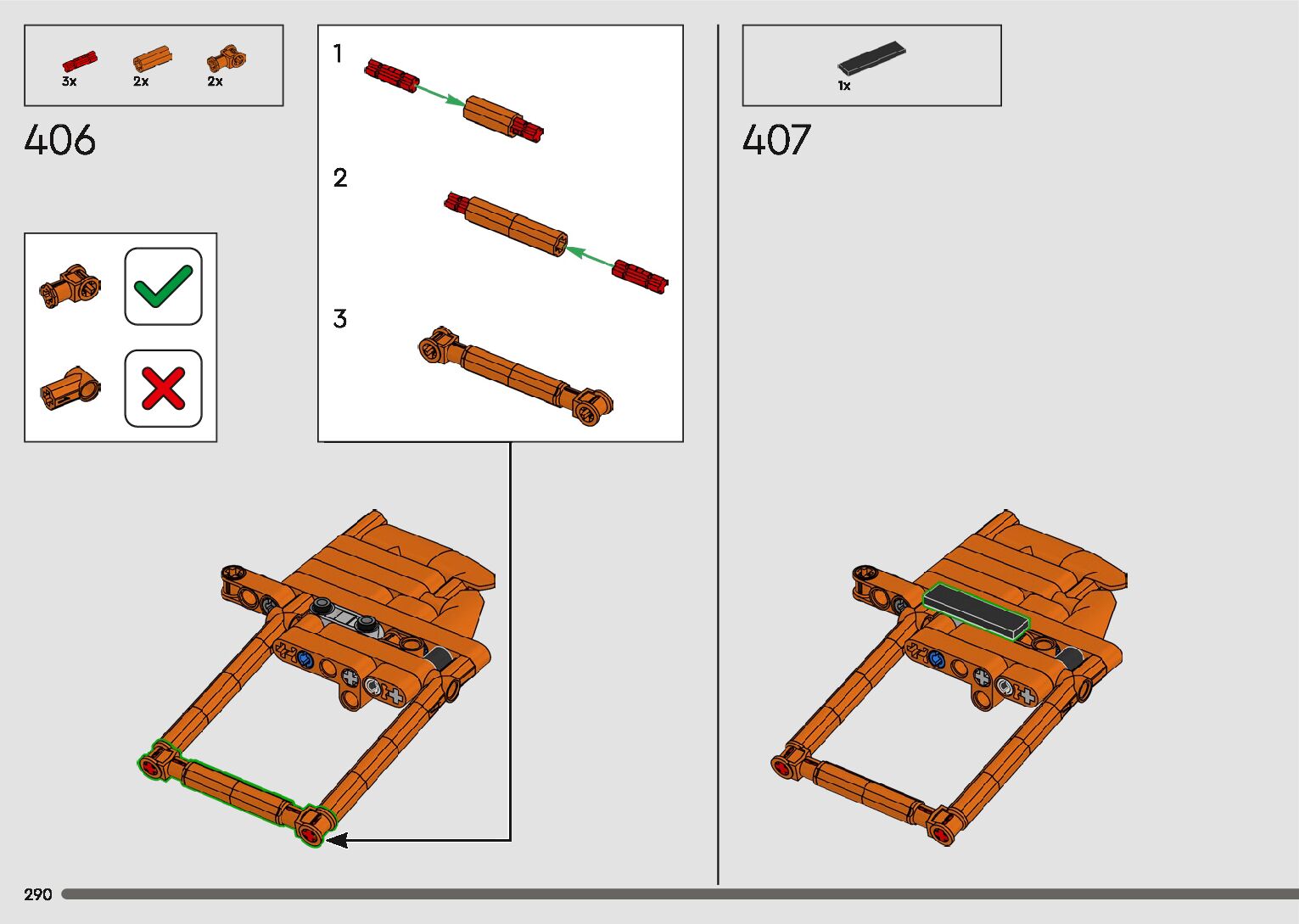 3x 2x 2x

406

1

2

3

1x

407

290