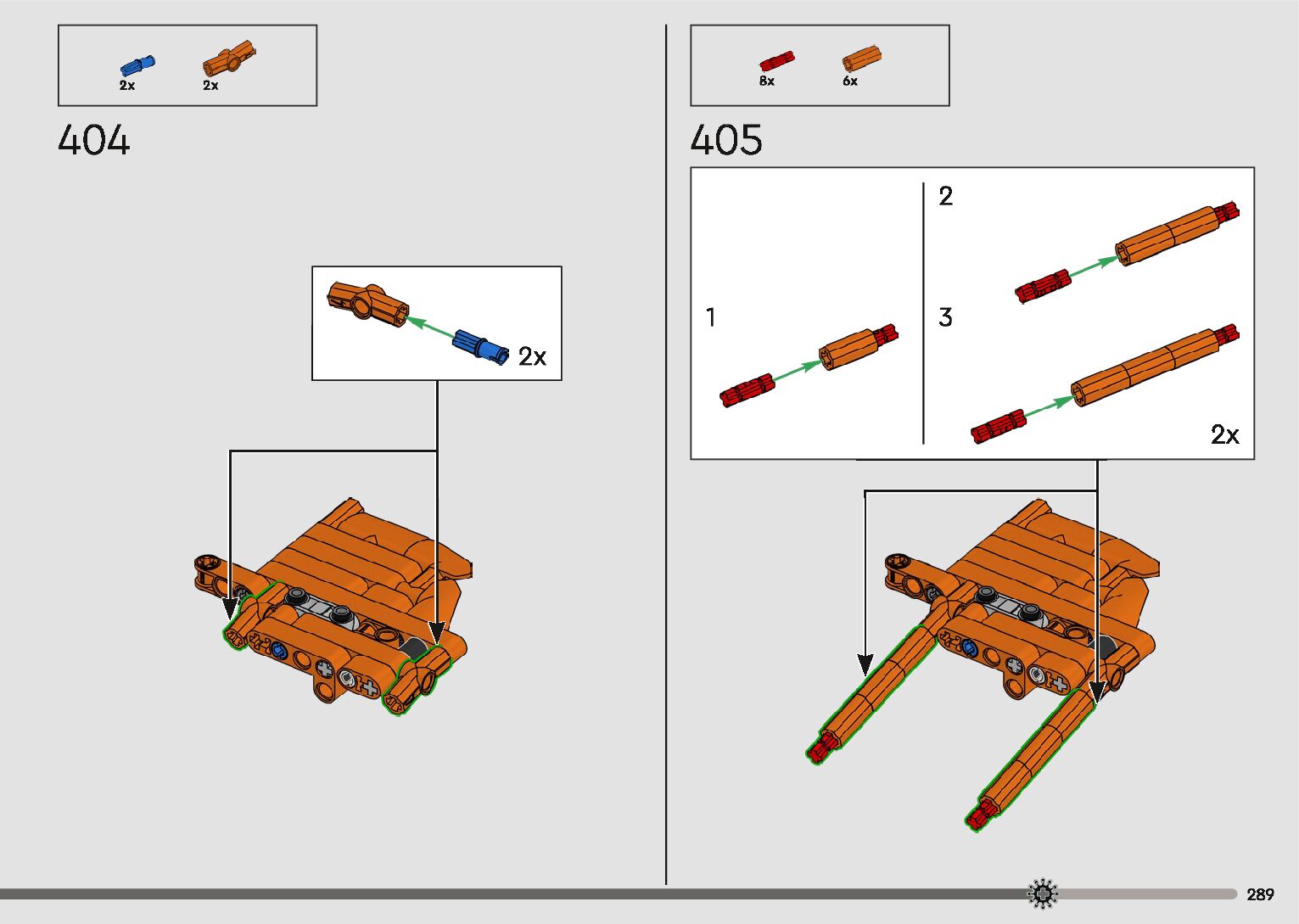 2x 2x

404

2x

8x 6x

405

1

2

3

2x

289