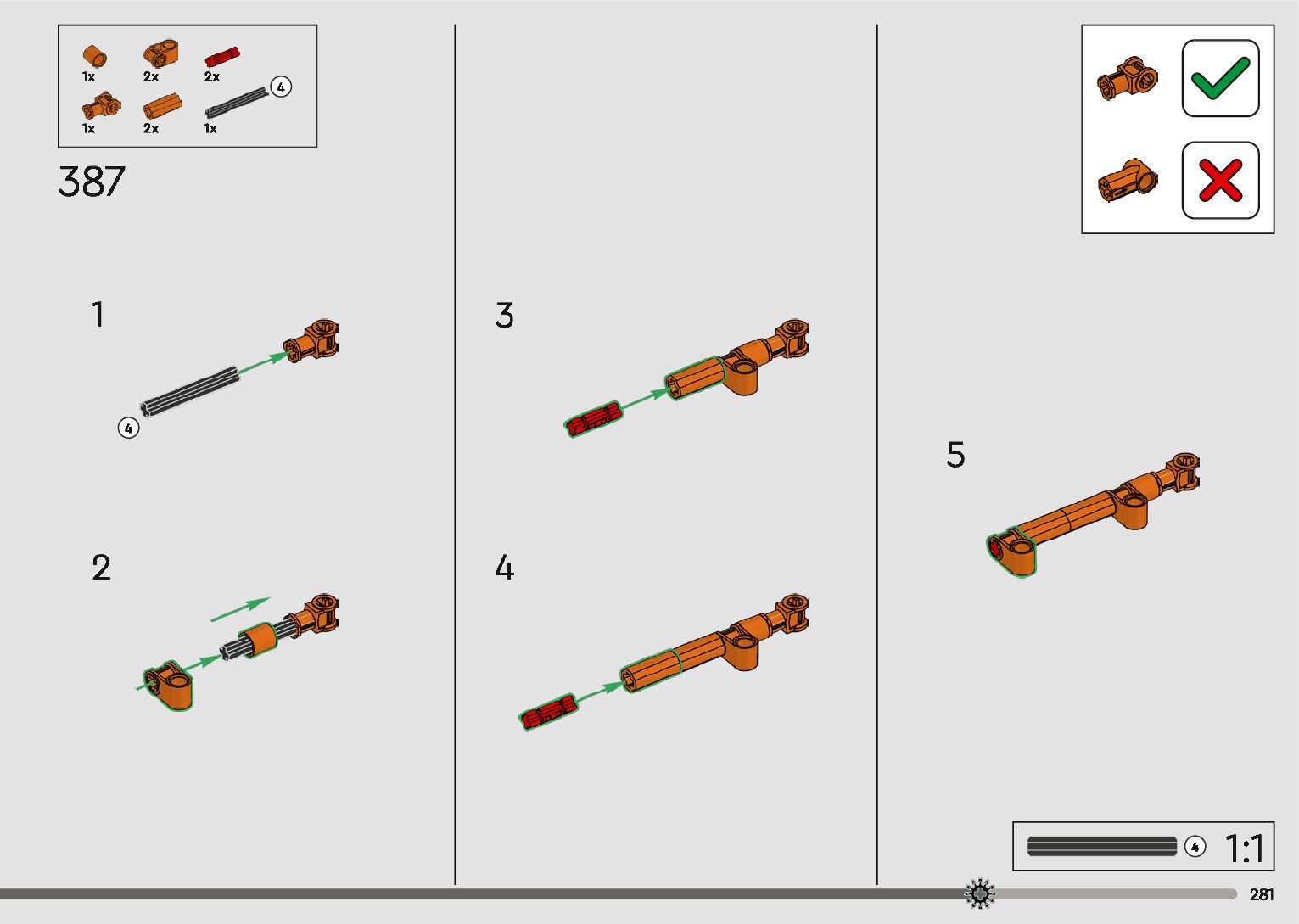 1x 2x 2x 4
1x 2x 1x

387

1

4

2

3

4

5

4 1:1

281