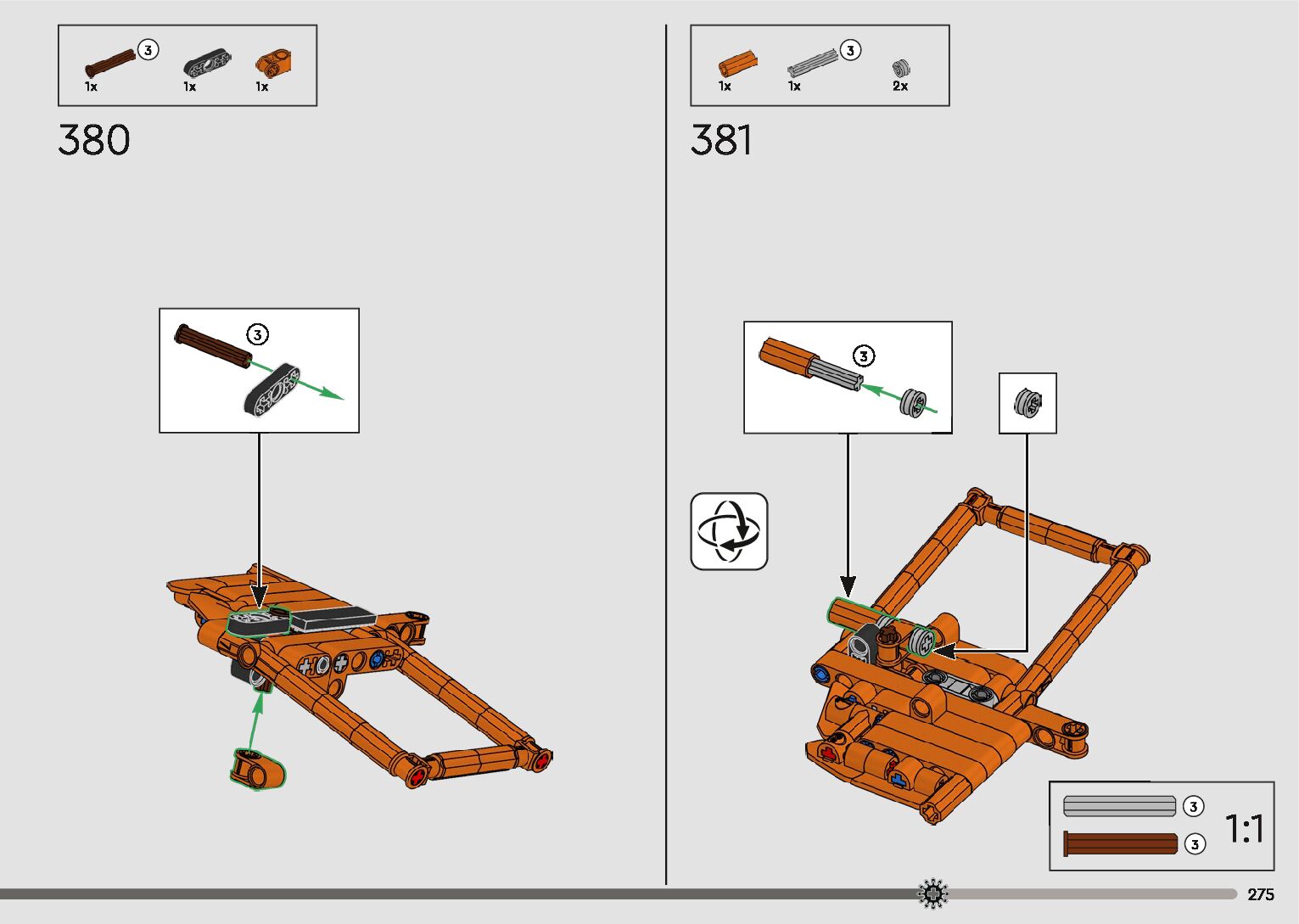 3
1x 1x 1x

380

3

3
1x 1x 2x

381

3

3

3

1:1

275