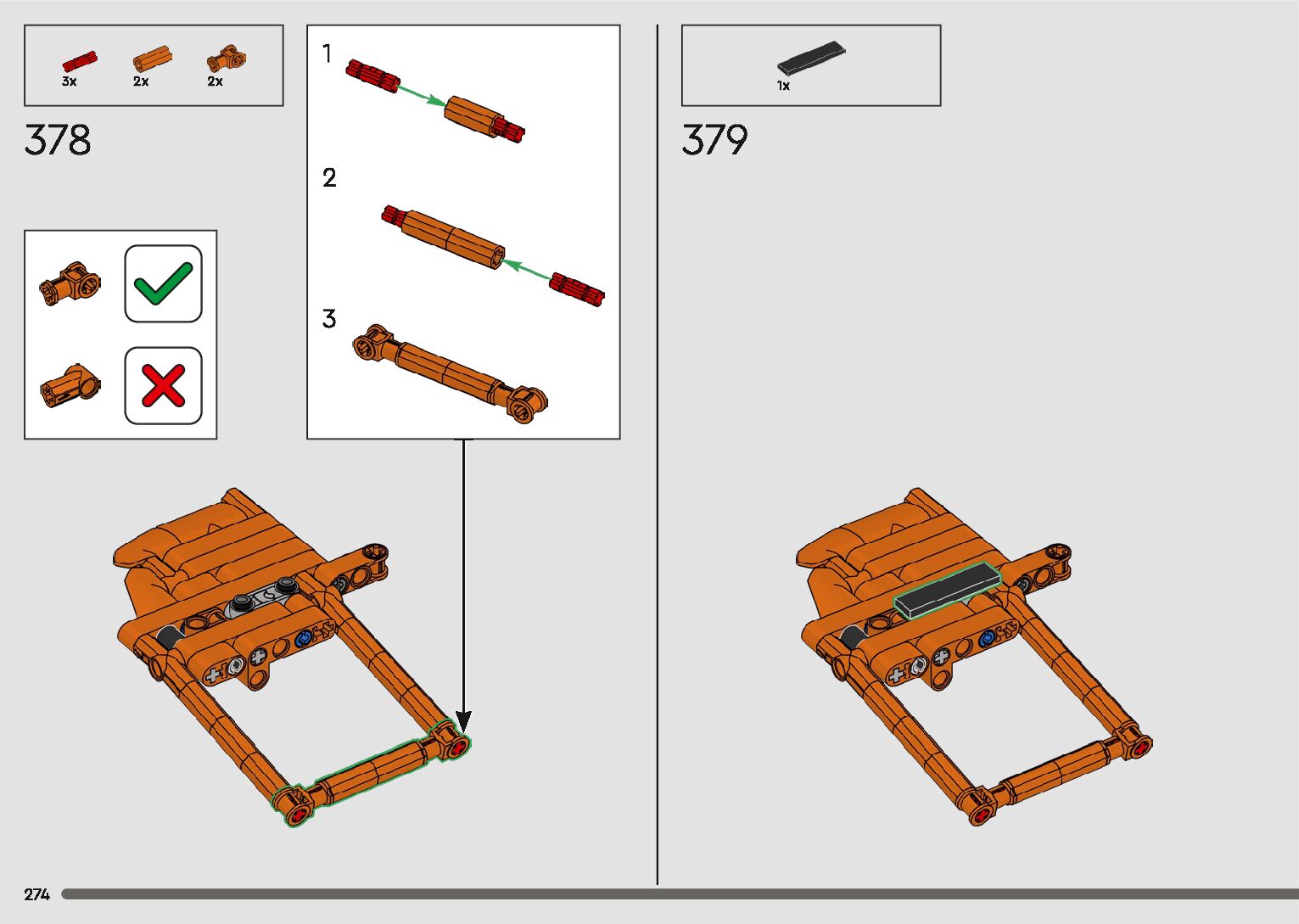 3x 2x 2x

378

1

2

3

1x

379

274