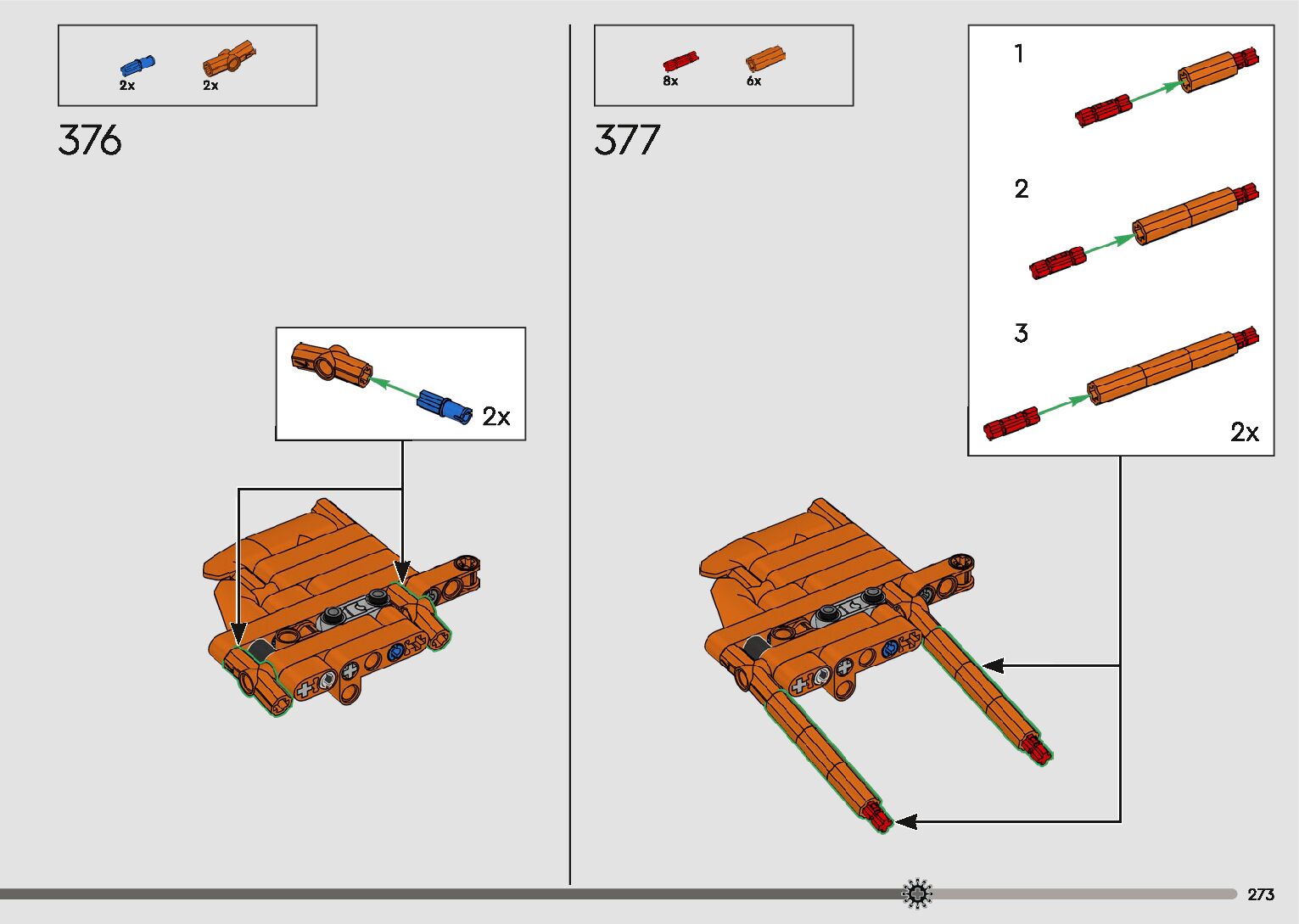 2x 2x

376

2x

8x 6x

377

1

2

3

2x

273