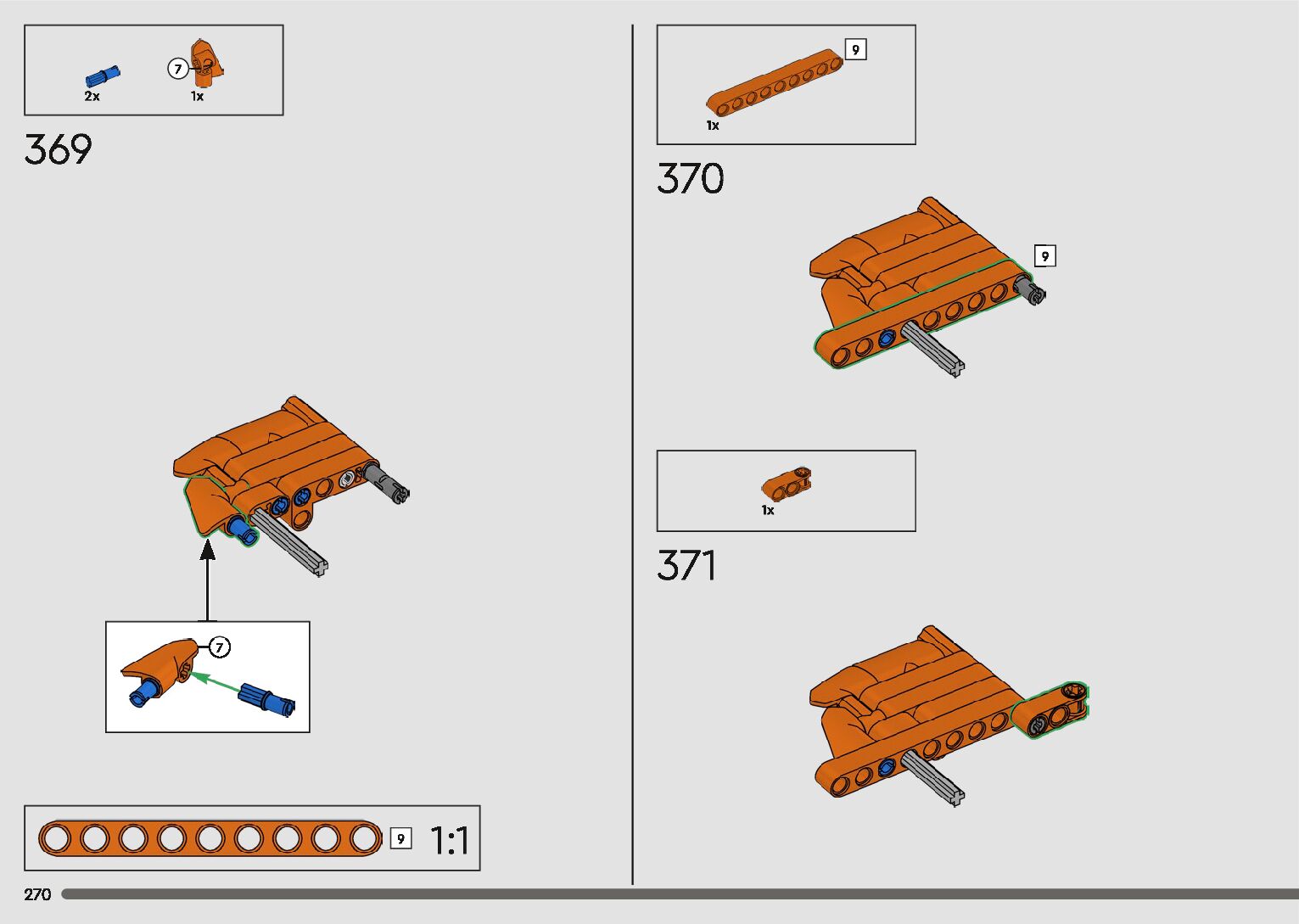 2x
7
1x

369

7

9
1:1

270

9
1x

370

9

1x

371