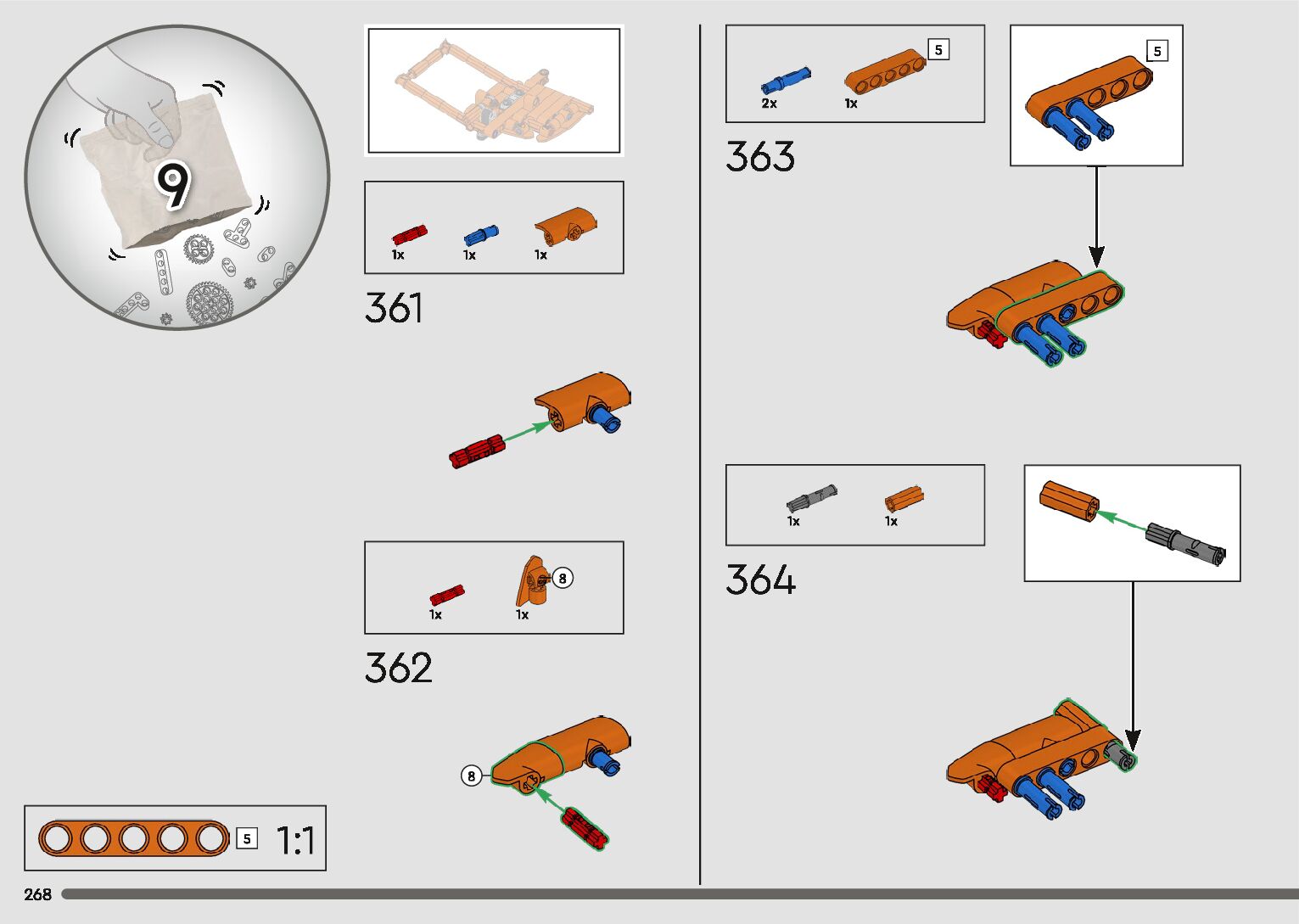 9

1x 1x 1x

361

1x 1x

8

362

8

5

1:1

268

2x 1x

5

363

5

1x 1x

364