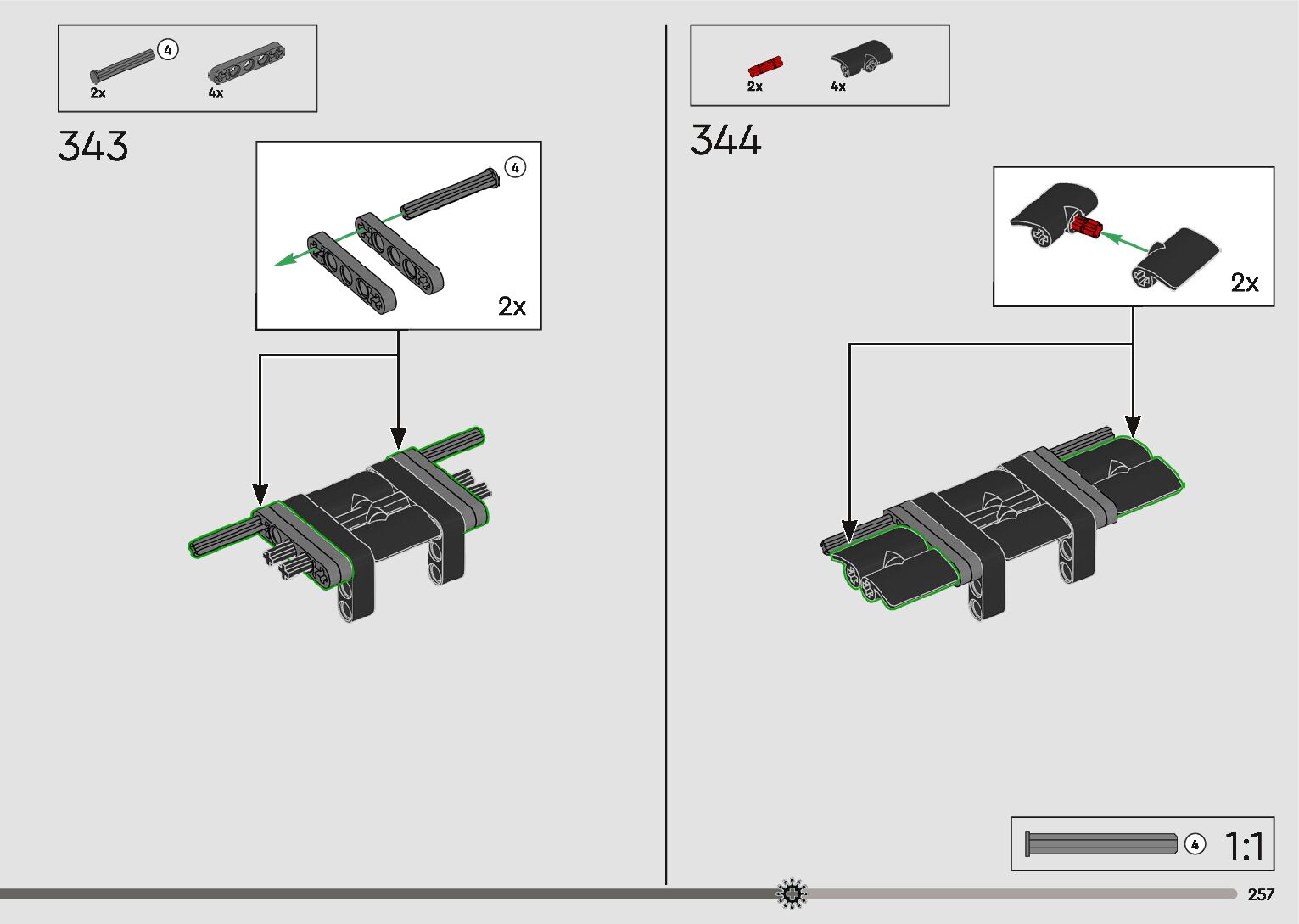 4
2x
4x

343

4

2x

2x
4x

344

2x

4
1:1

257