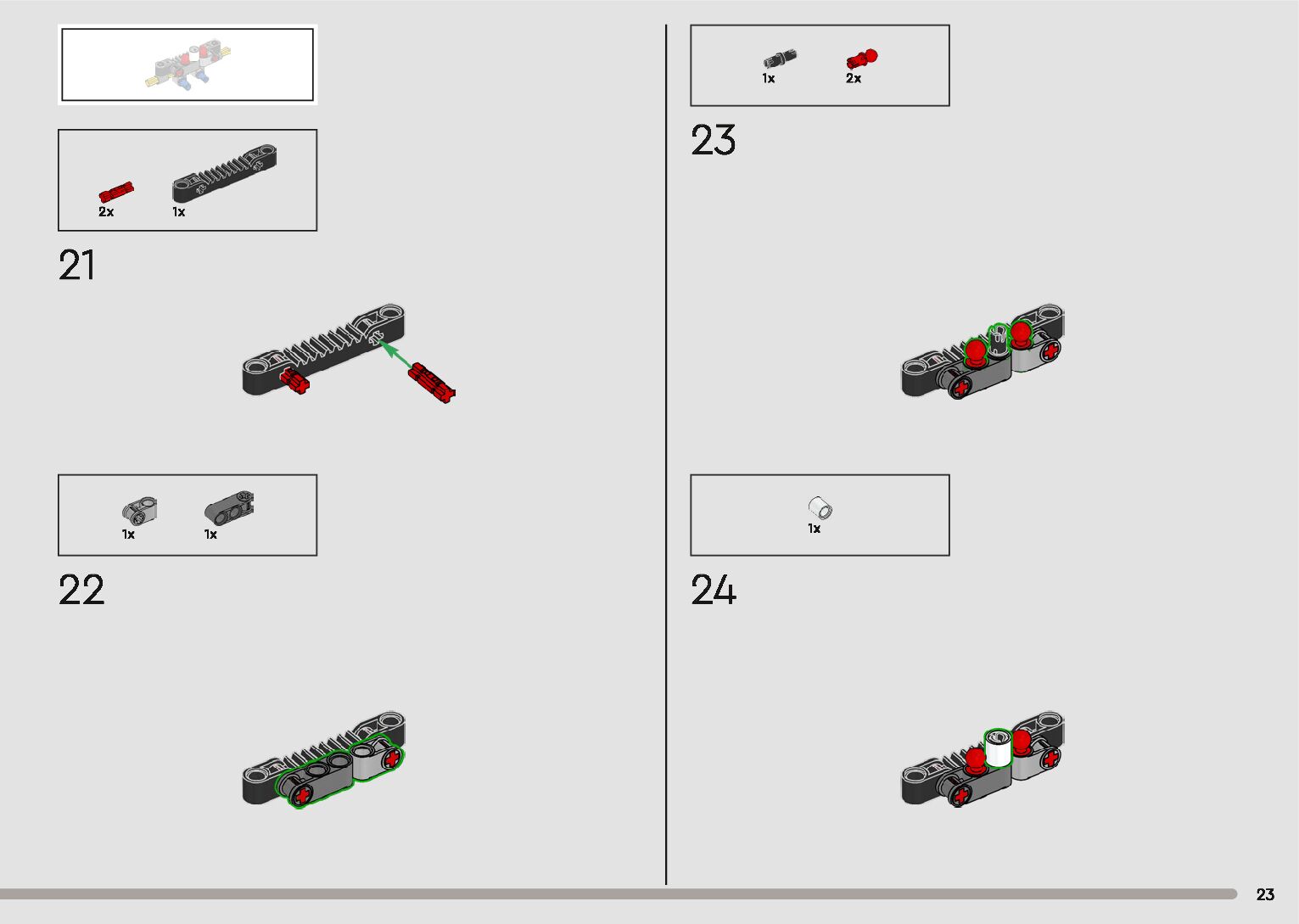 2x 1x

21

1x 1x

22

1x 2x

23

1x

24

23