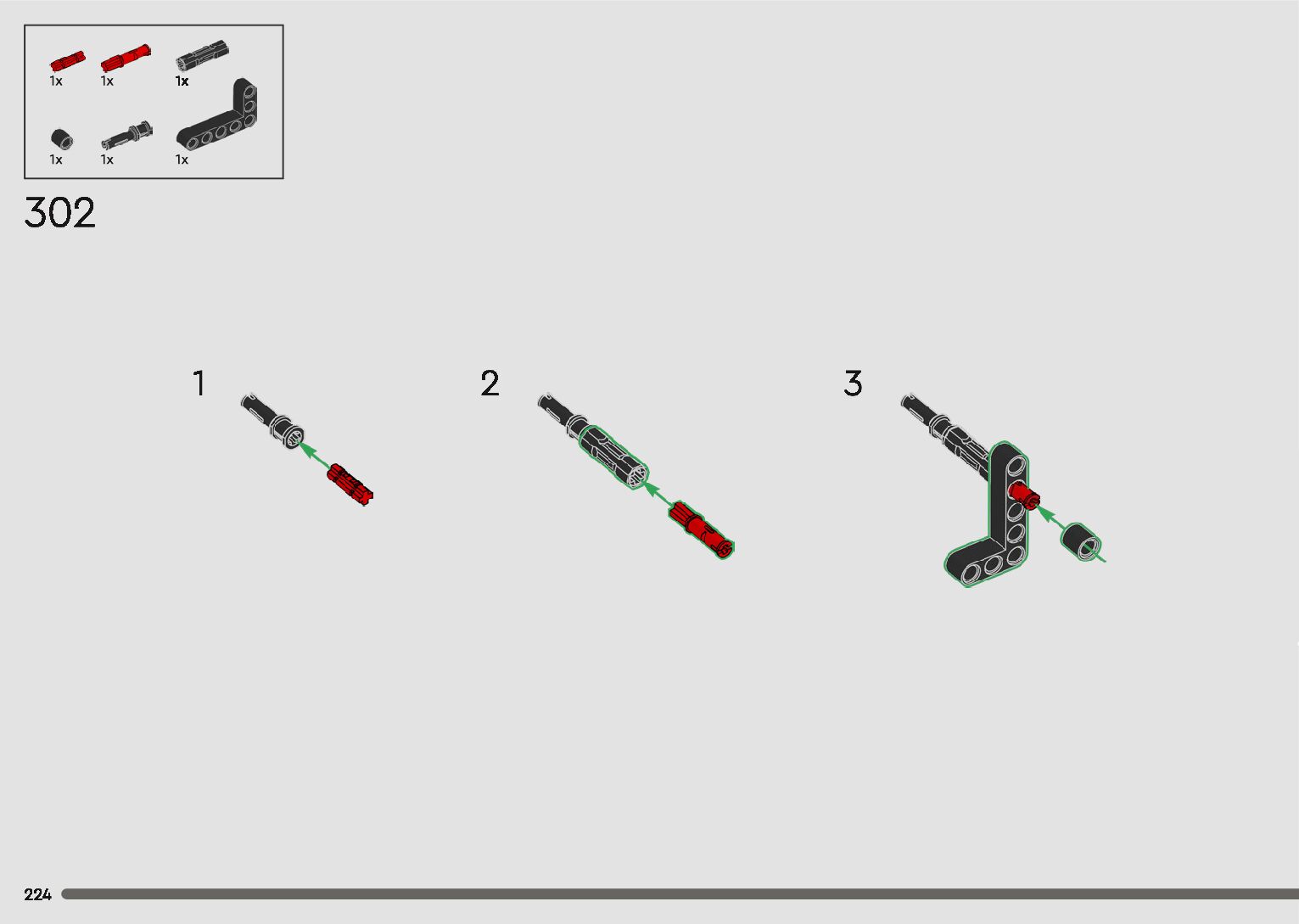 1x 1x 1x

1x 1x 1x

302

1

2

3

224