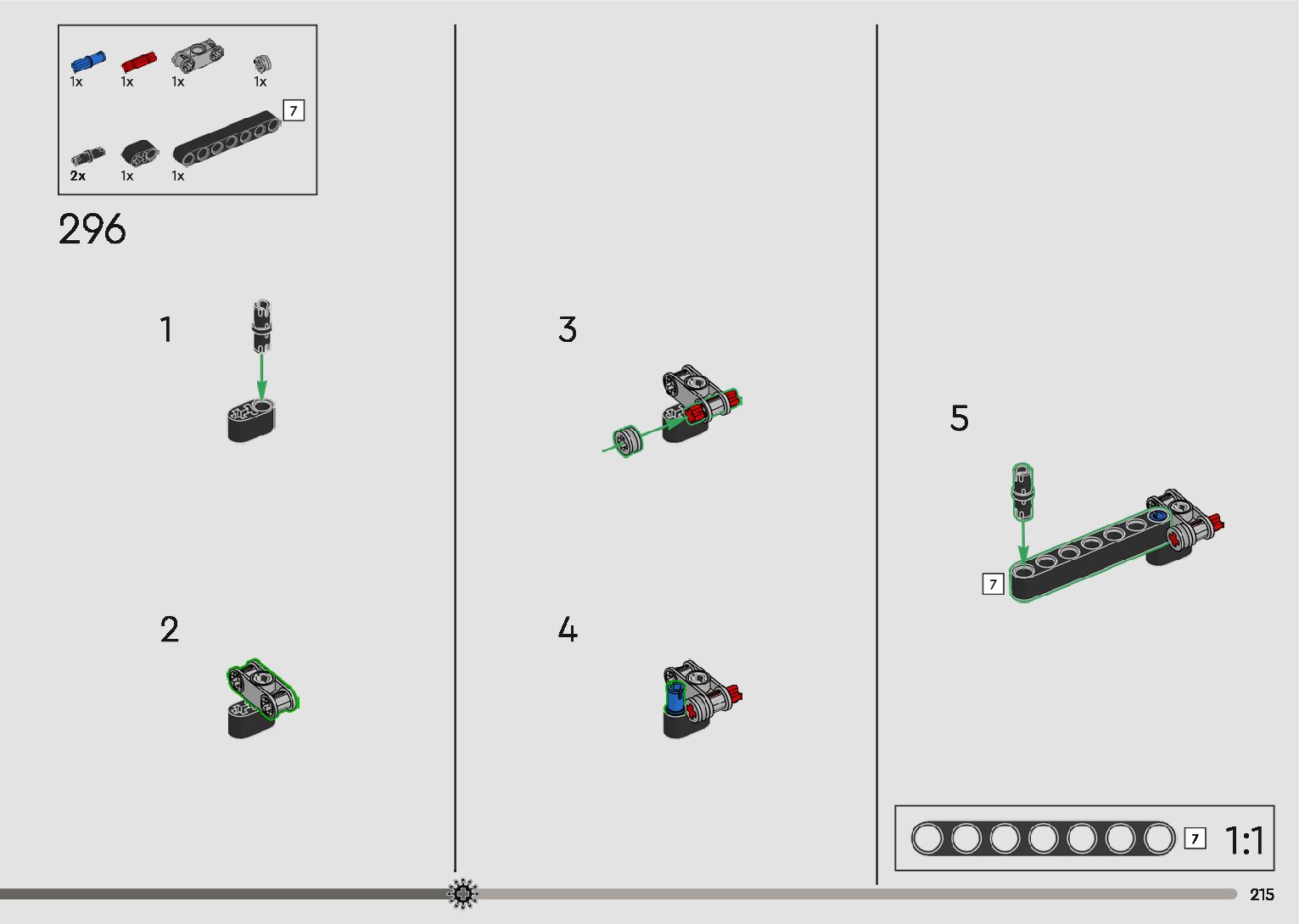 1x 1x 1x 1x

7

2x 1x 1x

296

1

2

3

4

5

7

7 1:1

215