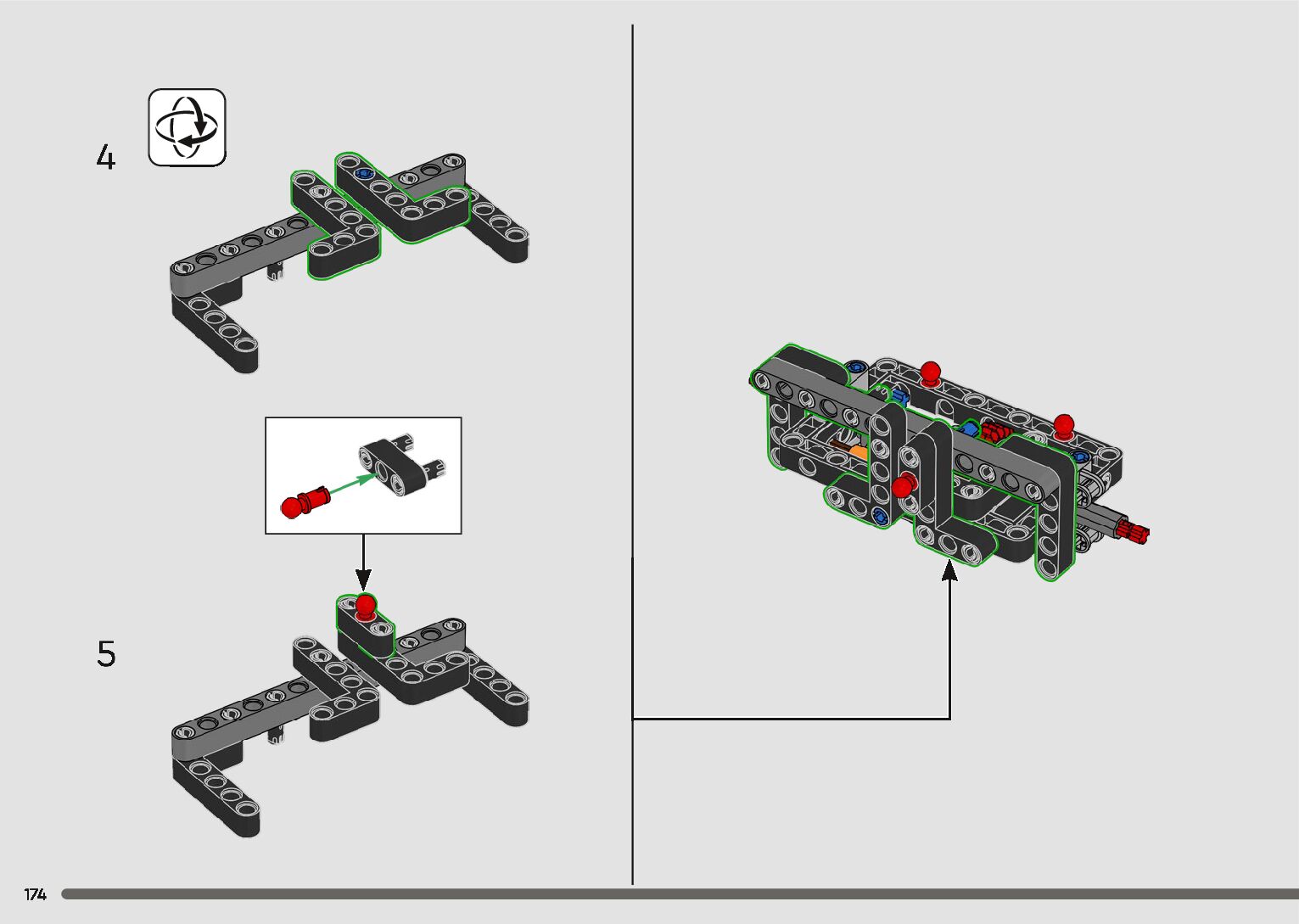 4

5

174