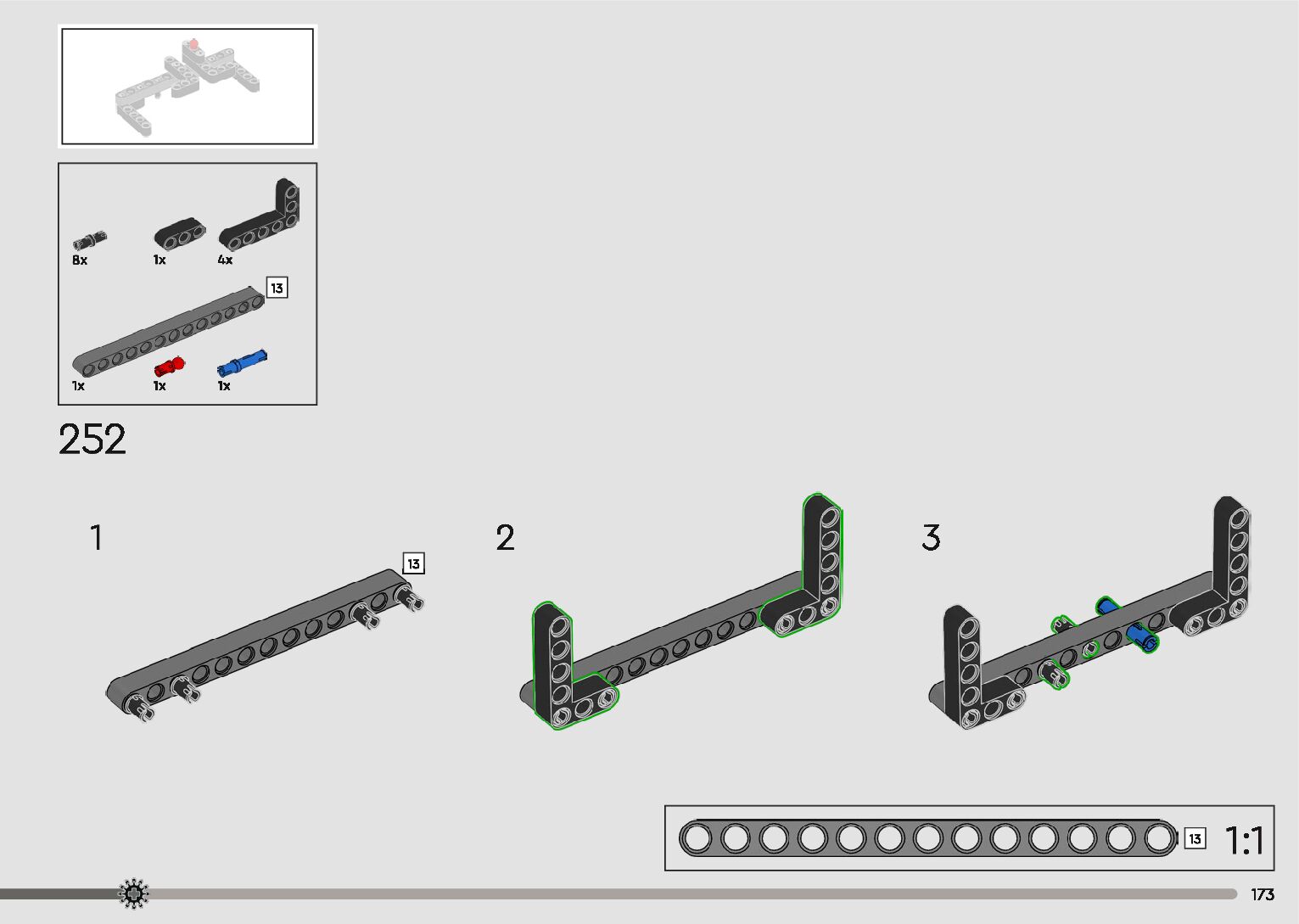 8x
1x
4x
13
1x
1x
1x

252

1
13
2
3

13
1:1

173