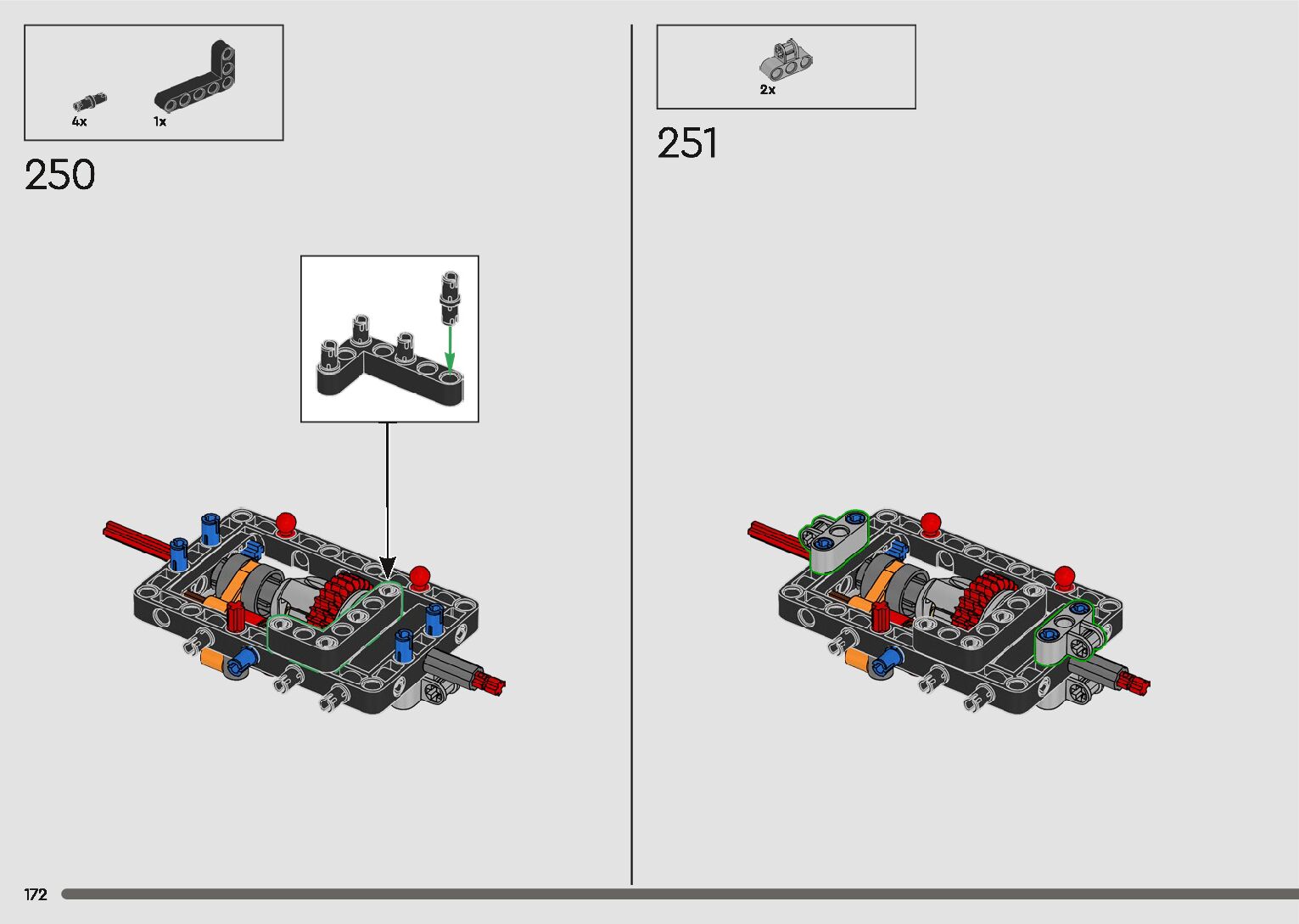 4x 1x

250

2x

251

172