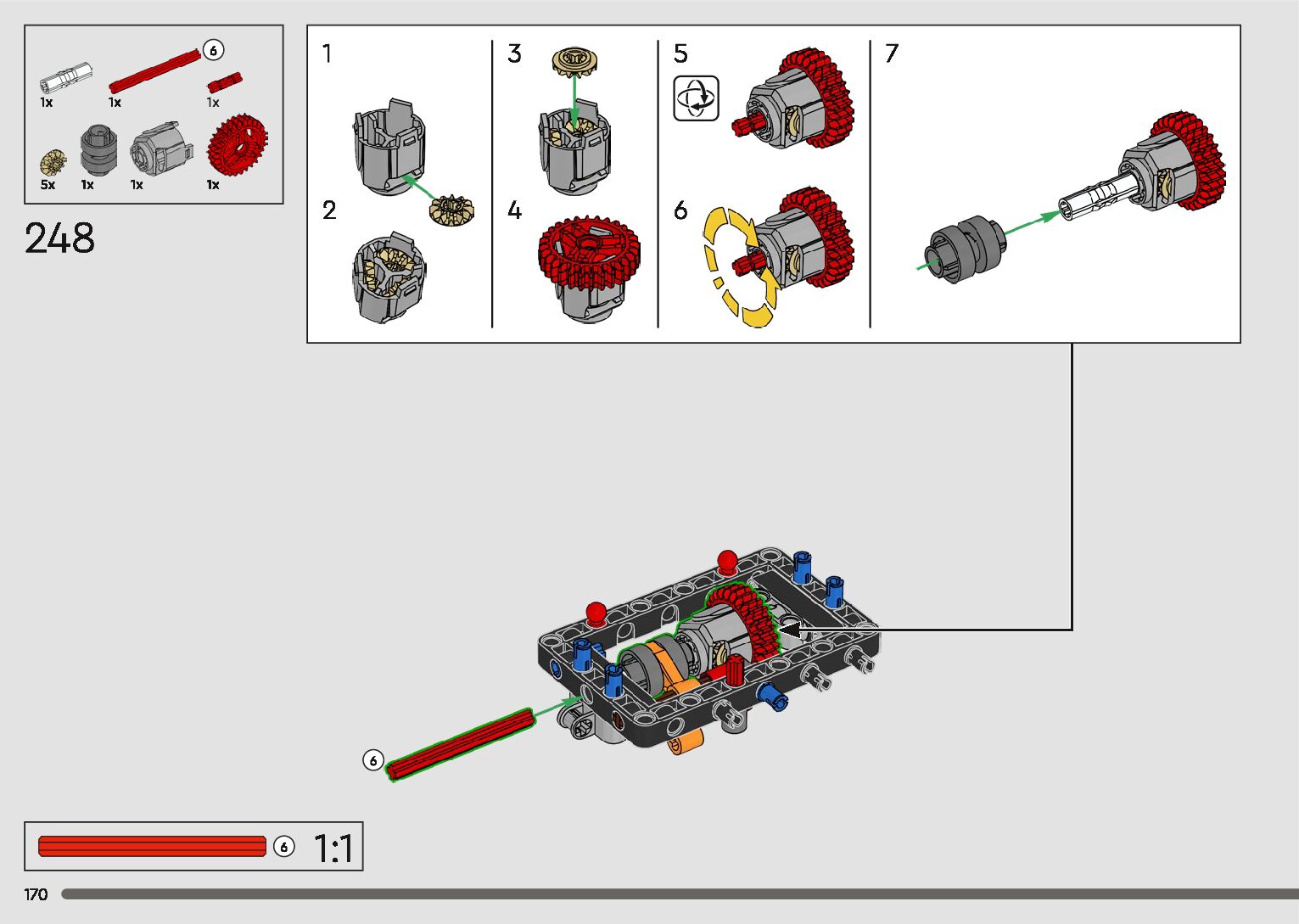 6
1x
1x
1x
5x
1x
1x
1x

248

1
2
3
4
5
6
7

6

6
1:1

170