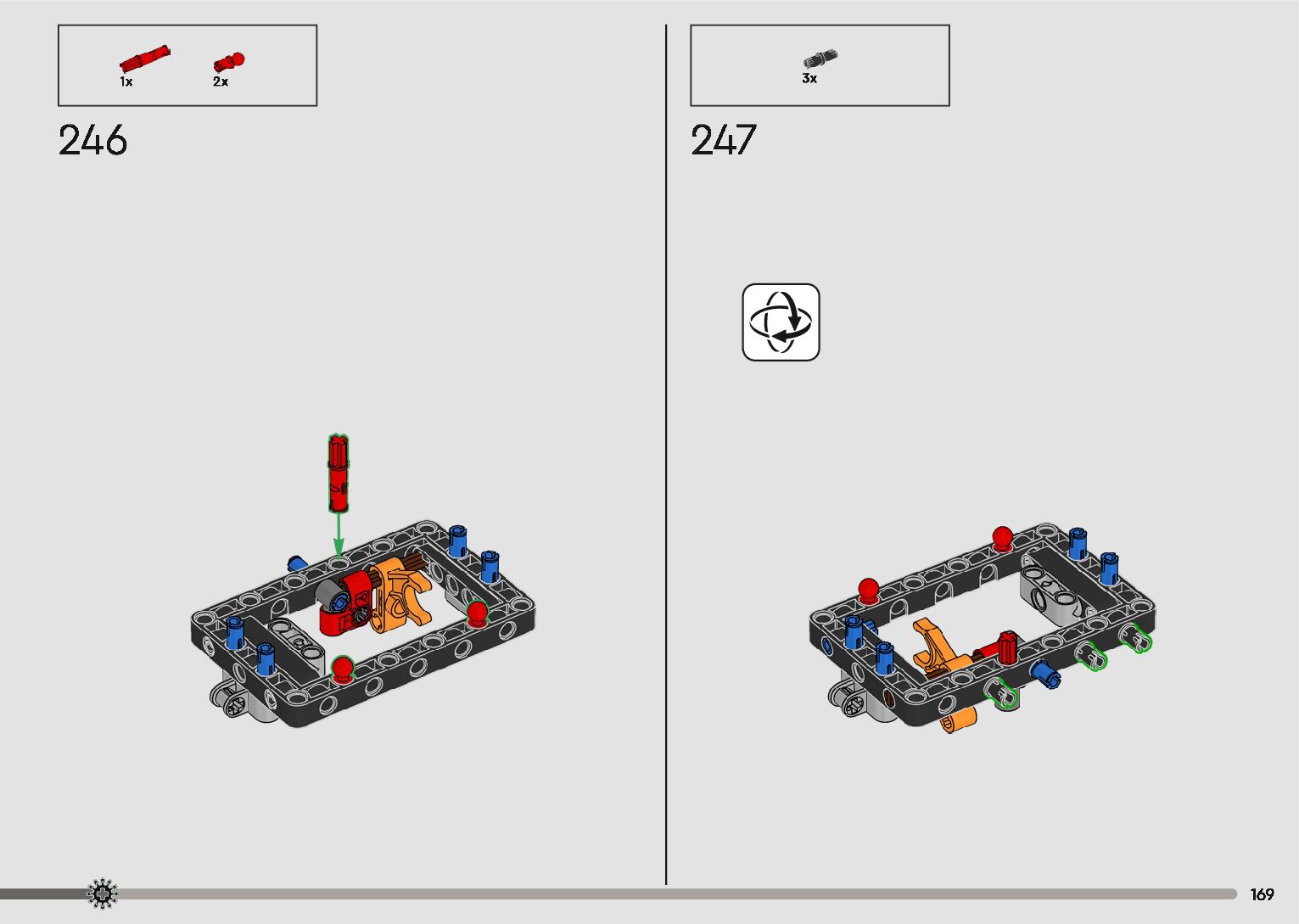 1x 2x

246

3x

247

169