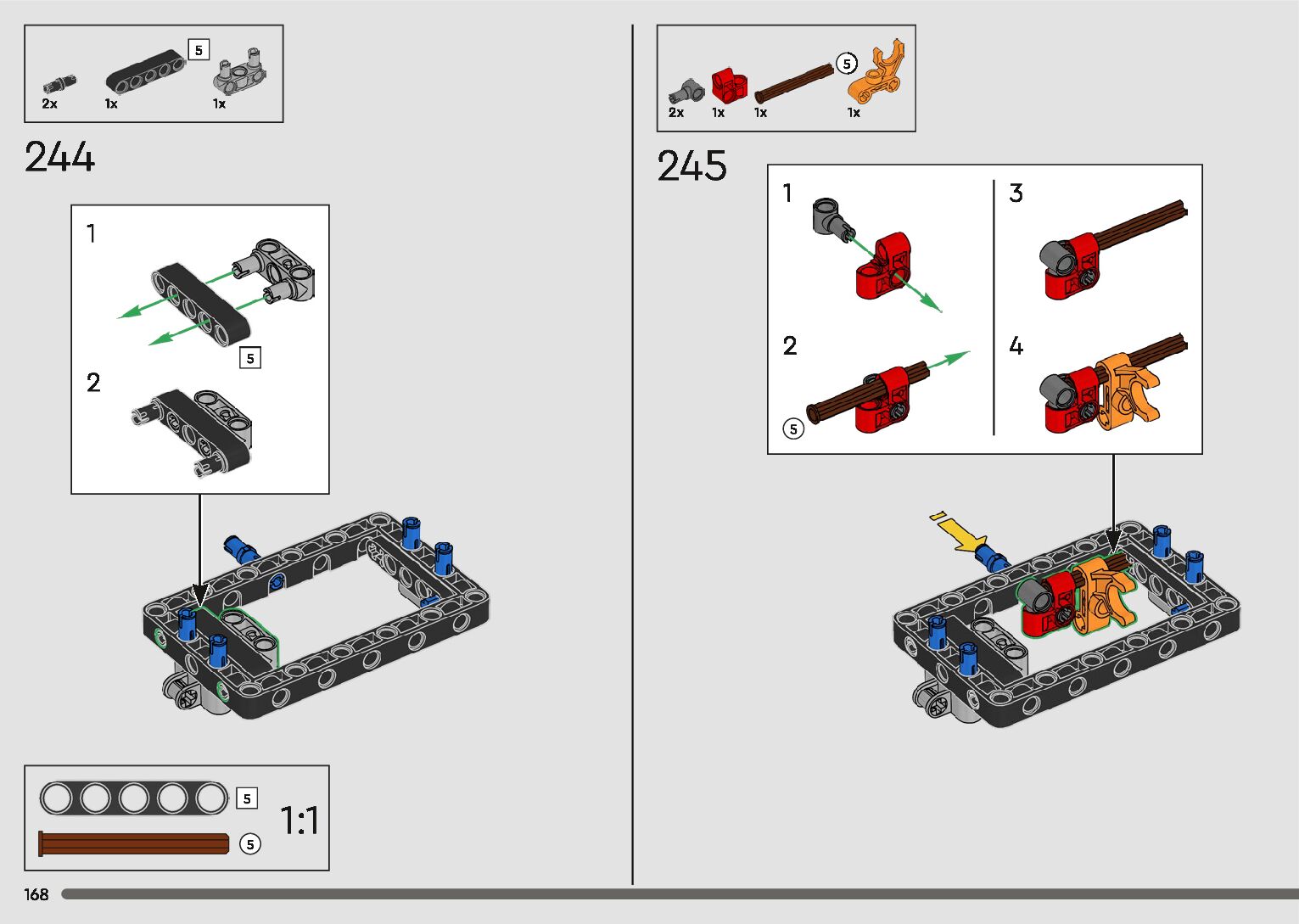 2x 1x 5 1x

244

1

5

2

5

5

1:1

168

2x 1x 1x 5 1x

245

1

2

5

3

4