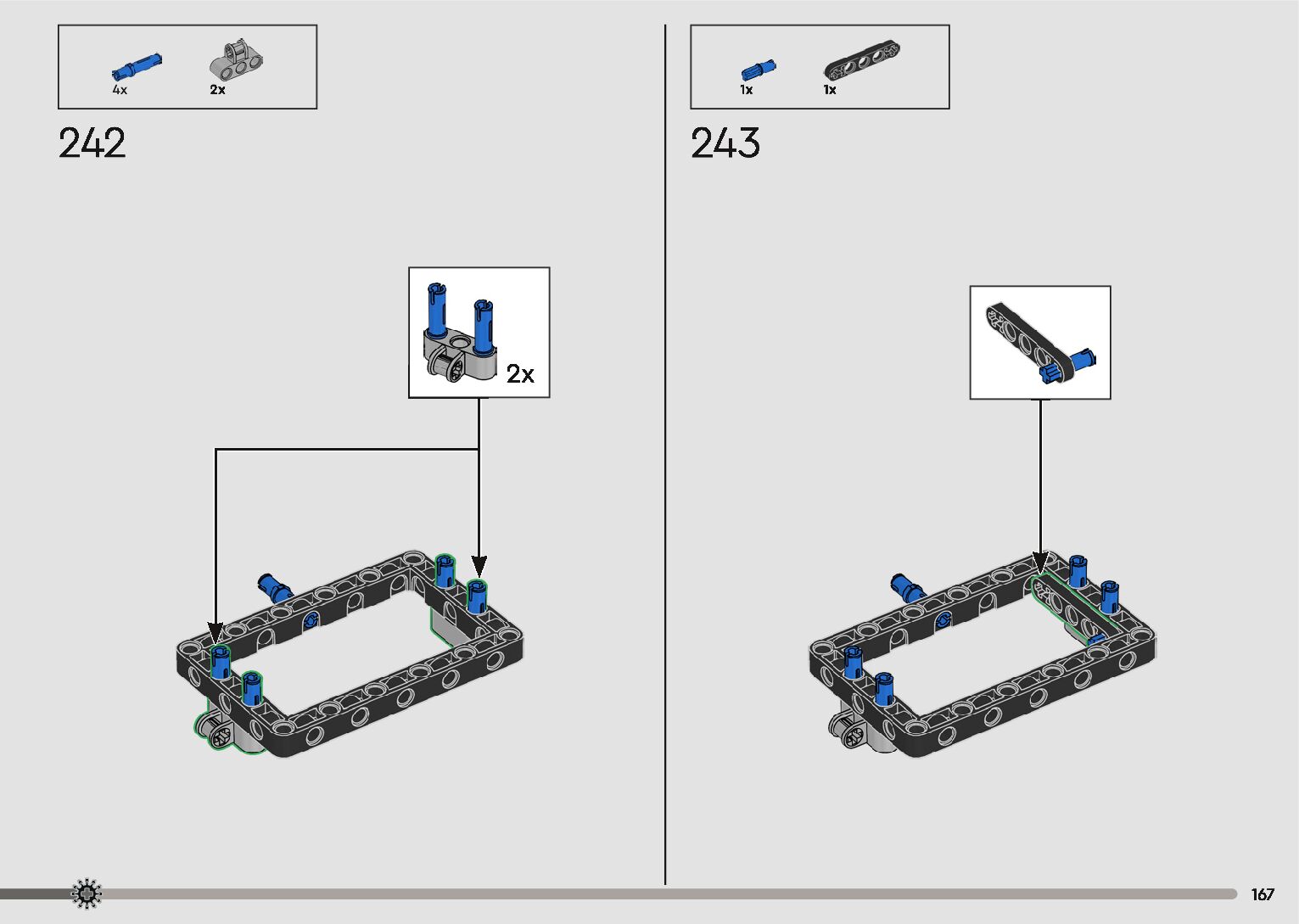 4x 2x

242

2x

1x 1x

243

167