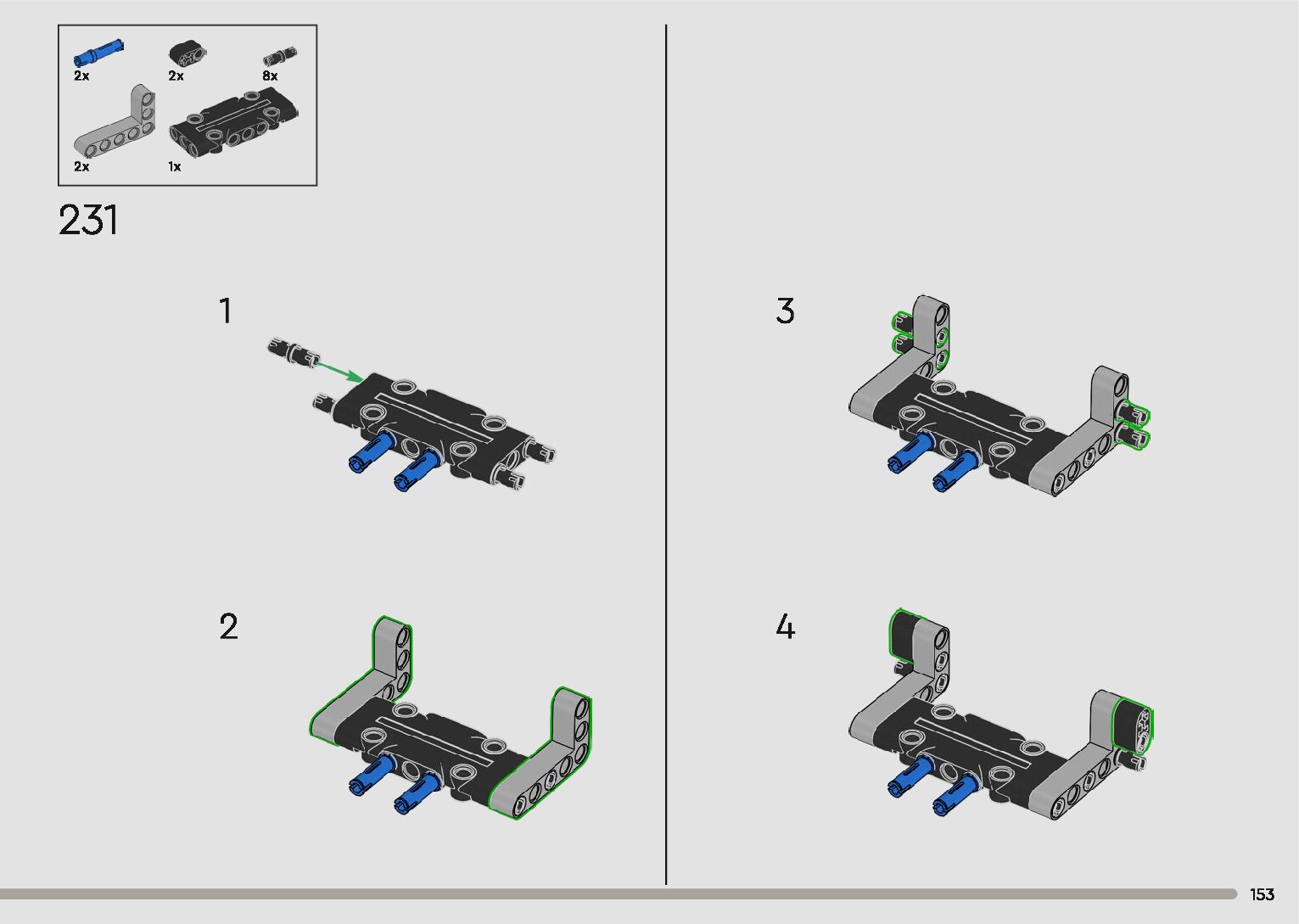 2x 2x 8x

2x 1x

231

1

2

3

4

153