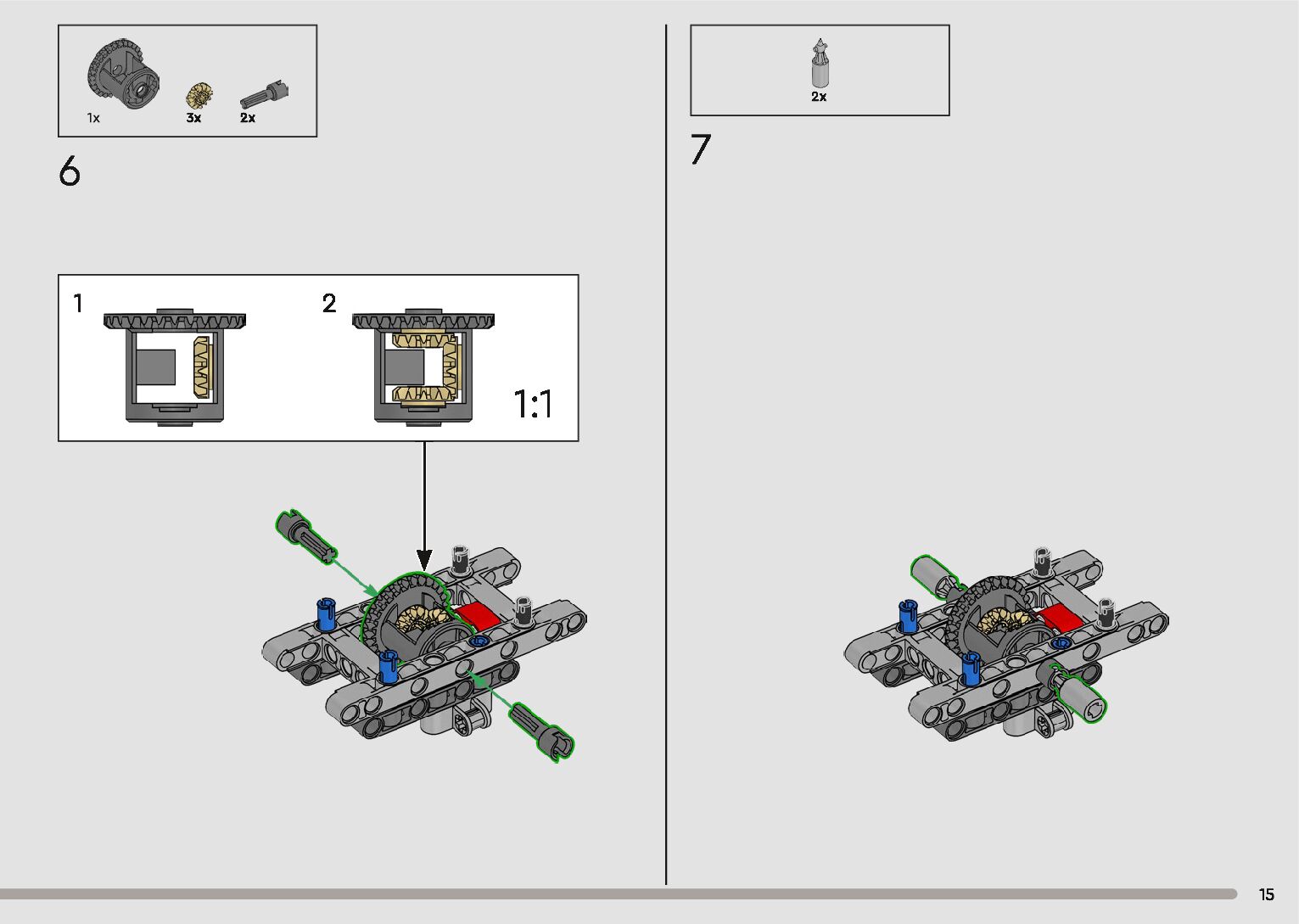 1x 3x 2x

6

1

2

1:1

2x

7

15