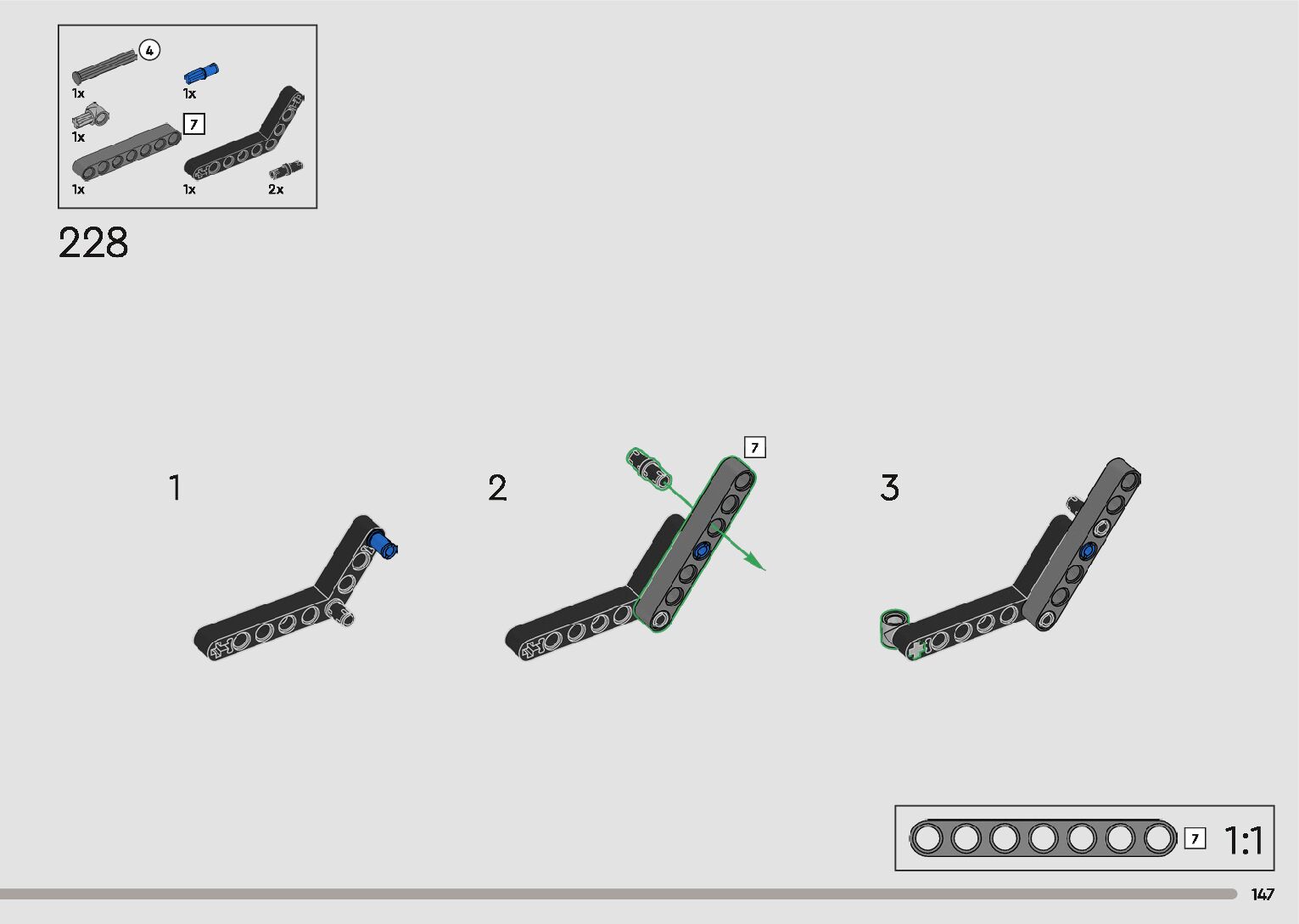 4
1x
1x
1x
7
1x
1x
2x

228

1

2

7

3

7 1:1

147