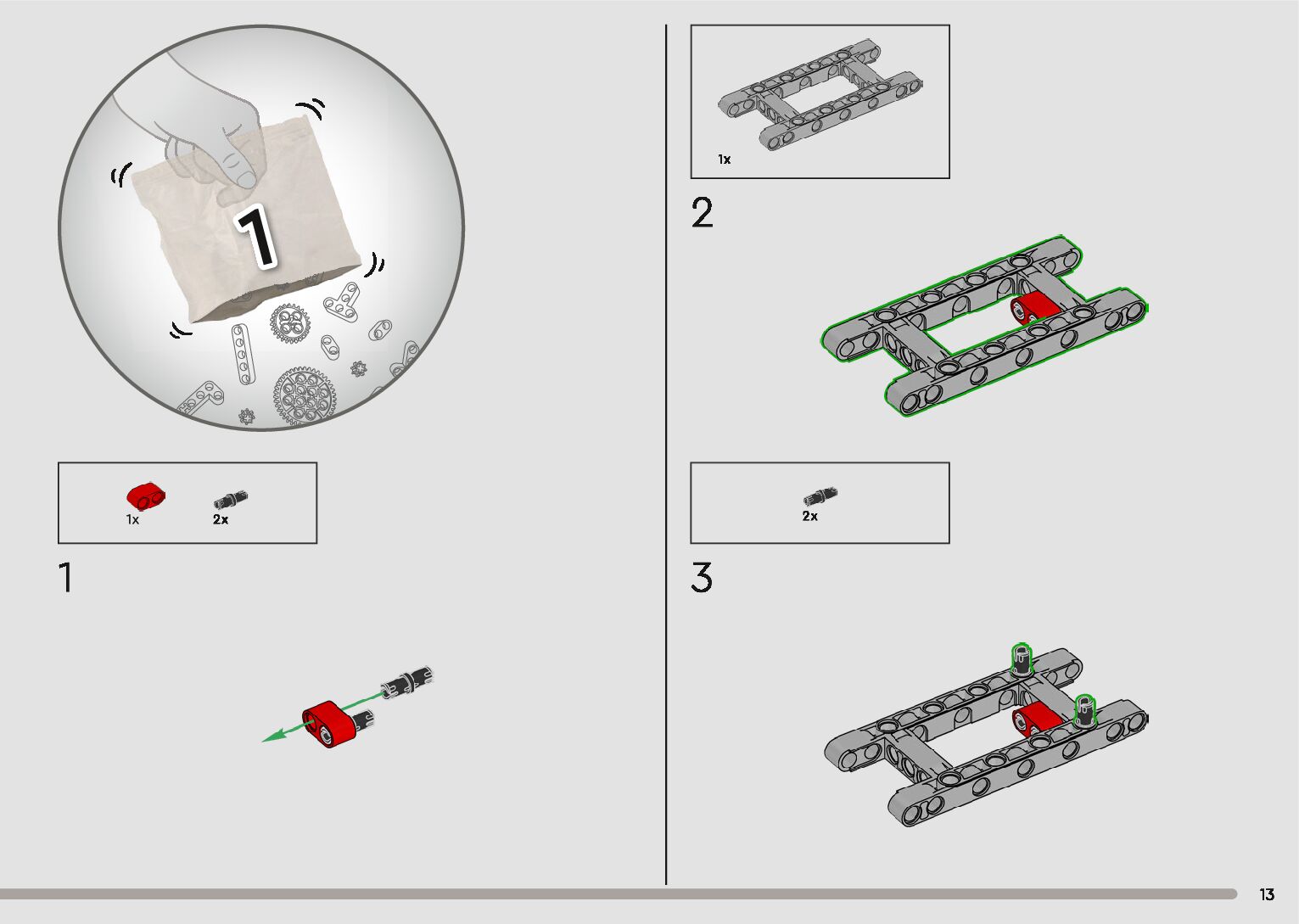 1

1x
2x

1

1x

2

2x

3

13